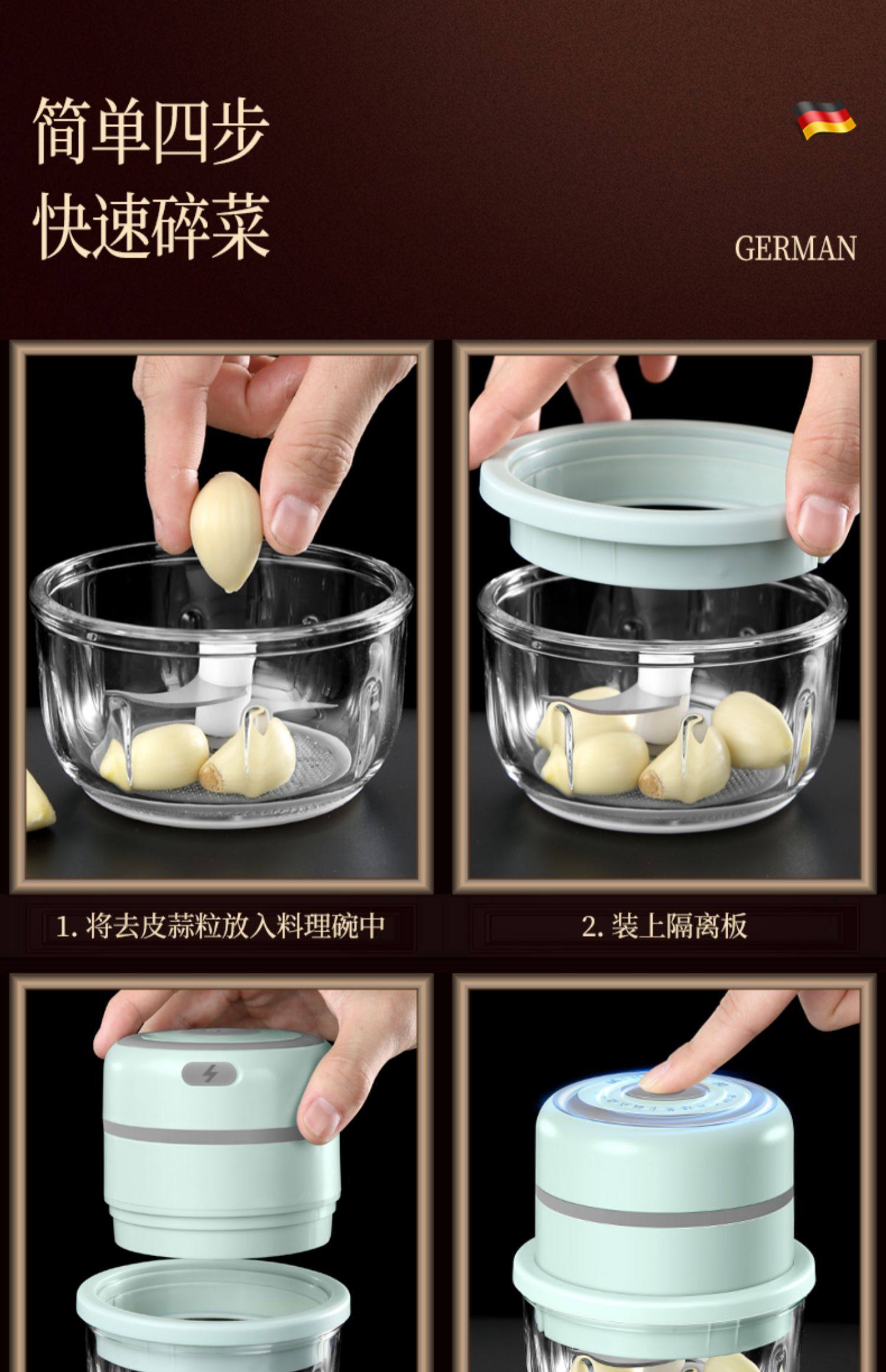 简单四步
快速碎菜

GERMAN

1. 将去皮蒜粒放入料理碗中

2. 装上隔离板