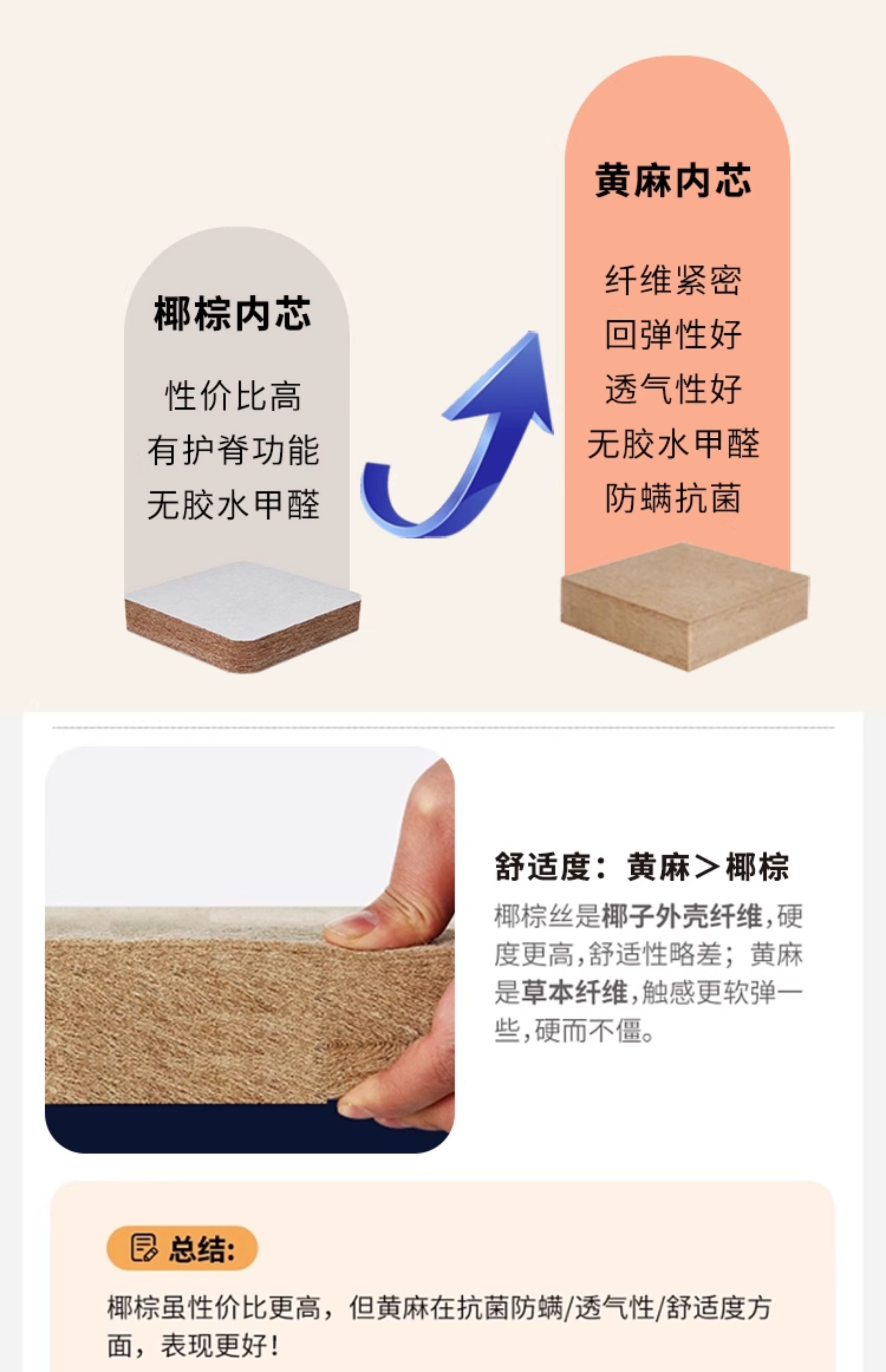 椰棕内芯

性价比高
有护脊功能
无胶水甲醛

黄麻内芯

纤维紧密
回弹性好
透气性好
无胶水甲醛
防螨抗菌

舒适度：黄麻＞椰棕

椰棕丝是椰子外壳纤维，硬度更高，舒适性略差；黄麻是草本纤维，触感更软弹一些，硬而不僵。

总结：

椰棕虽性价比更高，但黄麻在抗菌防螨/透气性/舒适度方面，表现更好！