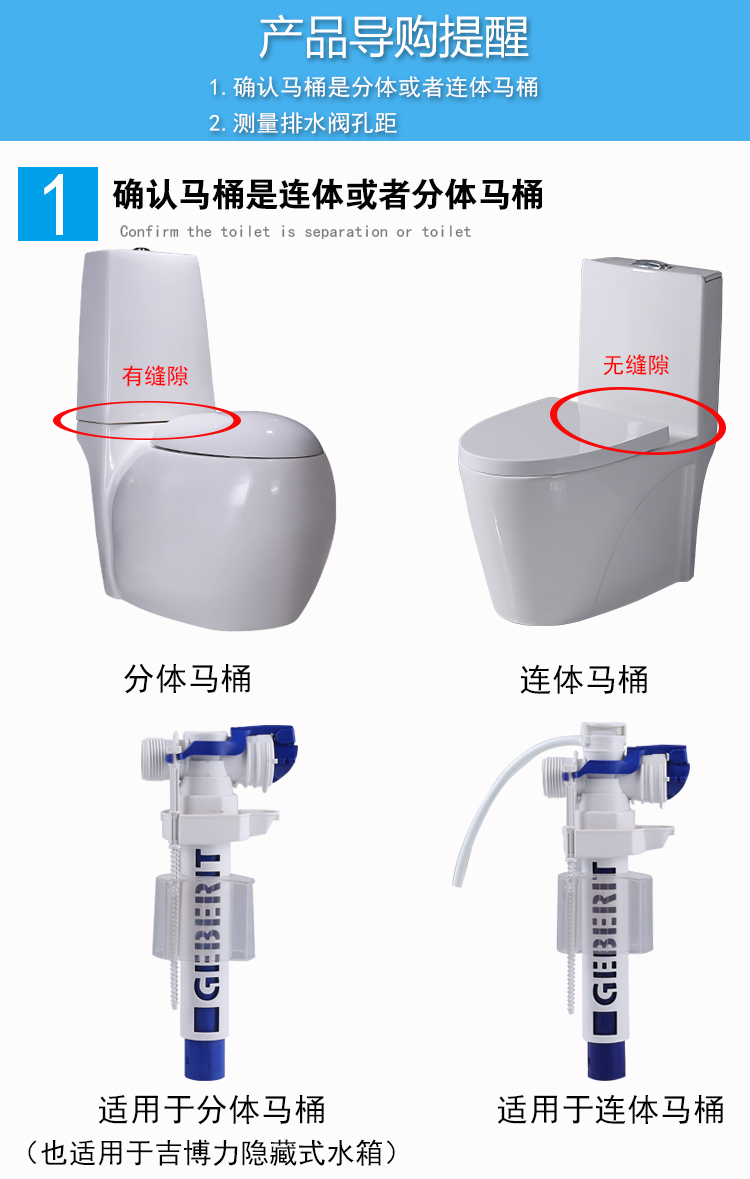 产品导购提醒

1. 确认马桶是分体或者连体马桶

2. 测量排水阀孔距

1 确认马桶是连体或者分体马桶

Confirm the toilet is separation or toilet

有缝隙

无缝隙

分体马桶

连体马桶

GEBERIT

GEBERIT

适用于分体马桶

（也适用于吉博力隐藏式水箱）

适用于连体马桶