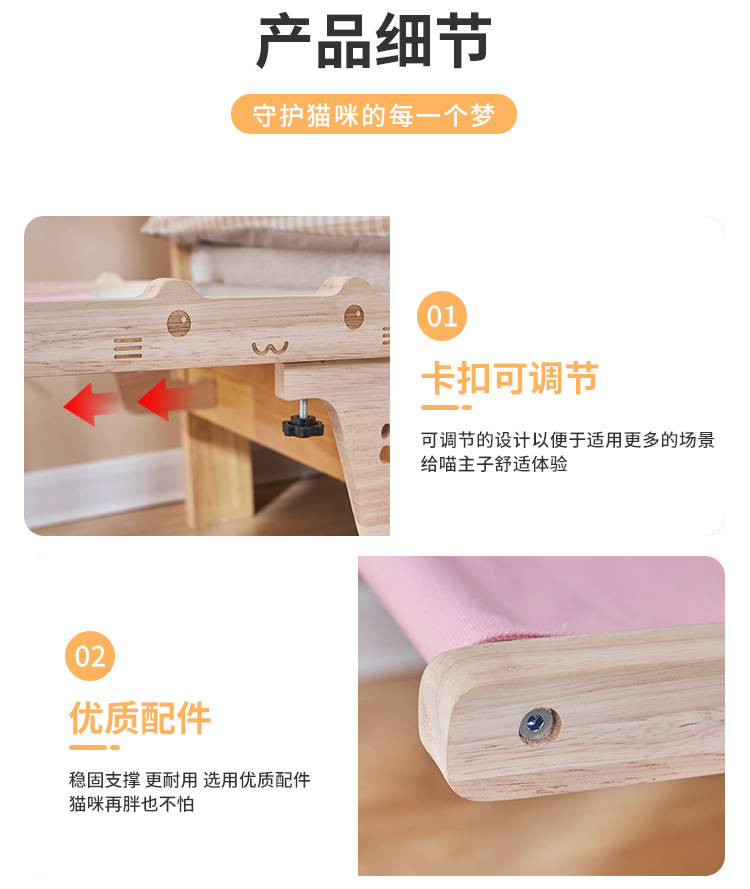 产品细节

守护猫咪的每一个梦

01

卡扣可调节

可调节的设计以便于适用更多的场景
给喵主子舒适体验

02

优质配件

稳固支撑 更耐用 选用优质配件
猫咪再胖也不怕