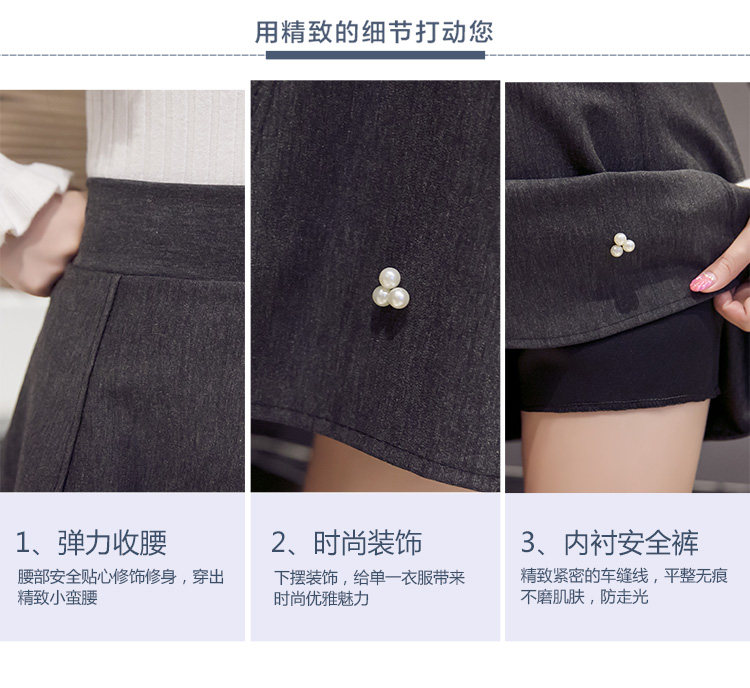 用精致的细节打动您

1、弹力收腰

腰部安全贴心修饰修身，穿出精致小蛮腰

2、时尚装饰

下摆装饰，给单一衣服带来时尚优雅魅力

3、内衬安全裤

精致紧密的车缝线，平整无痕不磨肌肤，防走光