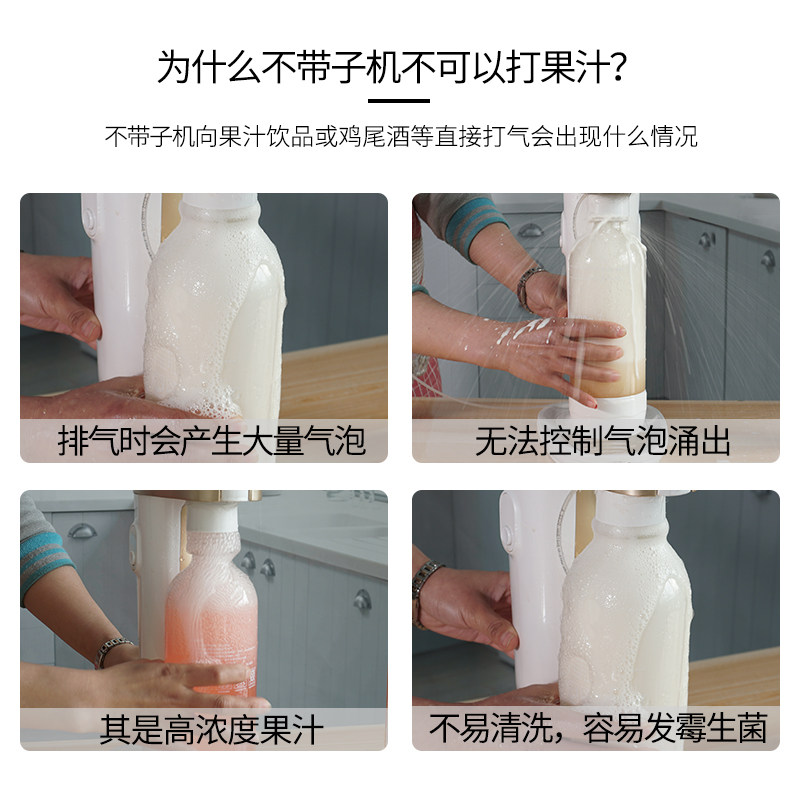 为什么不带子机不可以打果汁?

不带子机向果汁饮品或鸡尾酒等直接打气会出现什么情况

排气时会产生大量气泡

无法控制气泡涌出

其是高浓度果汁

不易清洗，容易发霉生菌