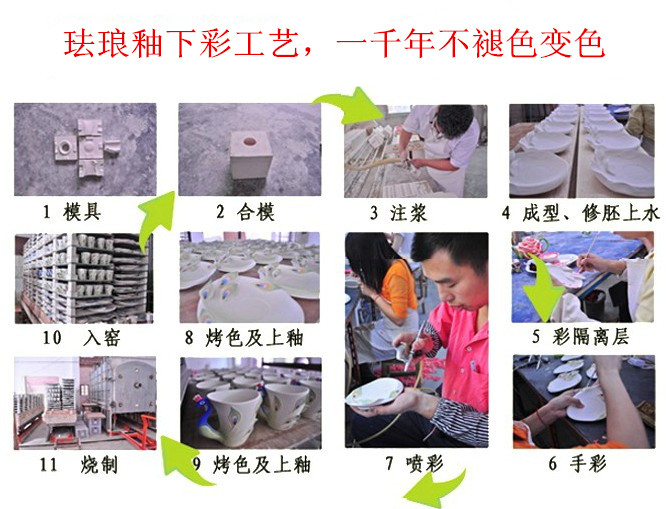 珐琅釉下彩工艺，一千年不褪色变色

1 模具

2 合模

3 注浆

4 成型、修胚上水

10 入窑

8 烤色及上釉

5 彩隔离层

11 烧制

9 烤色及上釉

7 喷彩

6 手彩