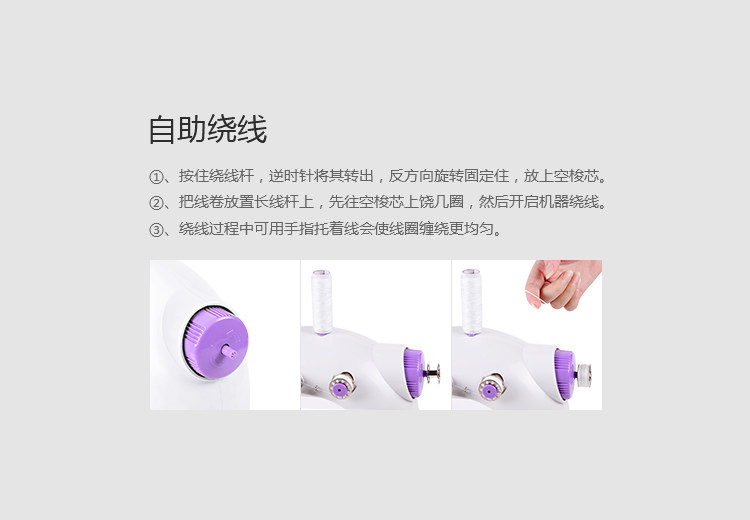 自助绕线

①、按住绕线杆，逆时针将其转出，反方向旋转固定住，放上空梭芯。
②、把线卷放置长线杆上，先往空梭芯上饶几圈，然后开启机器绕线。
③、绕线过程中可用手指托着线会使线圈缠绕更均匀。