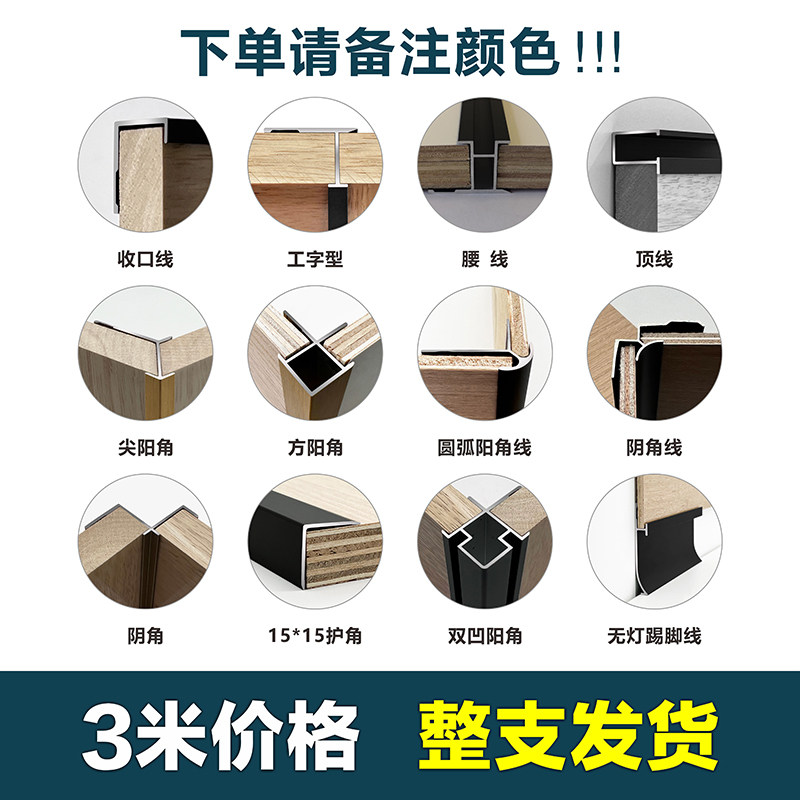 下单请备注颜色!!!

收口线

工字型

腰 线

顶线

尖阳角

方阳角

圆弧阳角线

阴角线

阴角

15*15护角

双凹阳角

无灯踢脚线

3米价格 整支发货