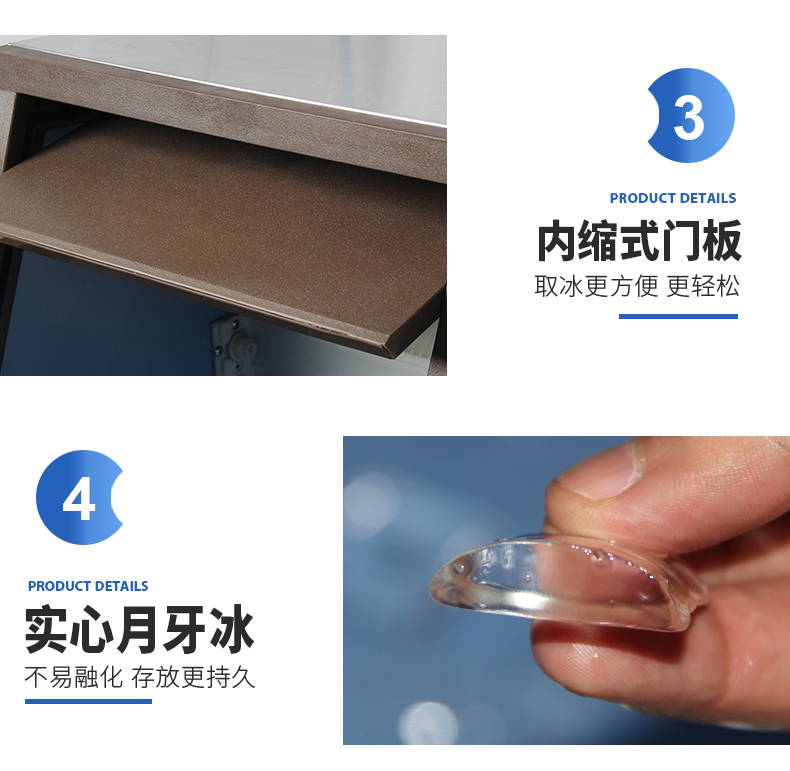 3

PRODUCT DETAILS

内缩式门板

取冰更方便 更轻松

4

PRODUCT DETAILS

实心月牙冰

不易融化 存放更持久