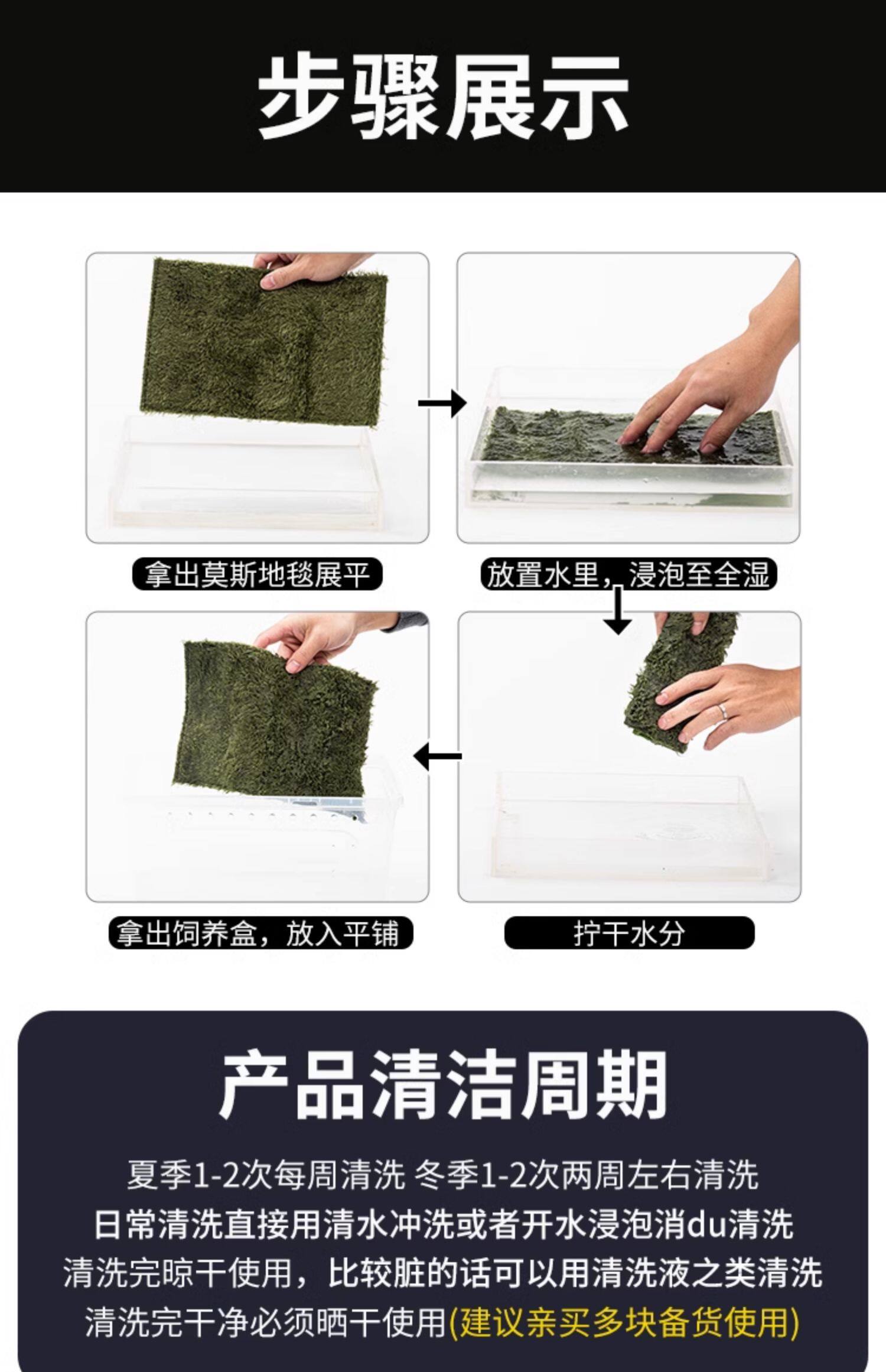 步骤展示

拿出莫斯地毯展平

放置水里，浸泡至全湿

拿出饲养盒，放入平铺

拧干水分

产品清洁周期

夏季1-2次每周清洗 冬季1-2次两周左右清洗
日常清洗直接用清水冲洗或者开水浸泡消du清洗
清洗完晾干使用，比较脏的话可以用清洗液之类清洗
清洗完干净必须晒干使用(建议亲买多块备货使用)