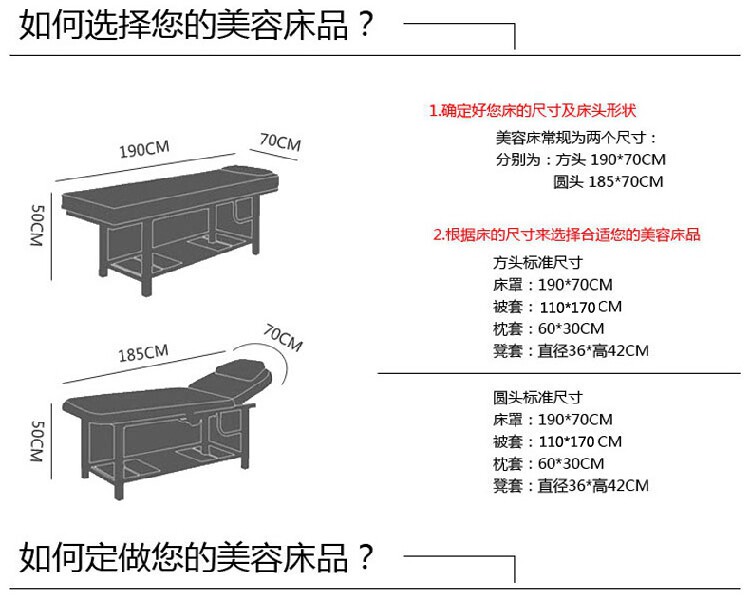 如何选择您的美容床品？

190CM

70CM

50CM

185CM

70CM

50CM

1.确定好您床的尺寸及床头形状

美容床常规为两个尺寸：
分别为：方头 190*70CM
圆头 185*70CM

2.根据床的尺寸来选择合适您的美容床品

方头标准尺寸
床罩：190*70CM
被套：110*170 CM
枕套：60*30CM
凳套：直径36*高42CM

圆头标准尺寸
床罩：190*70CM
被套：110*170 CM
枕套：60*30CM
凳套：直径36*高42CM

如何定做您的美容床品？