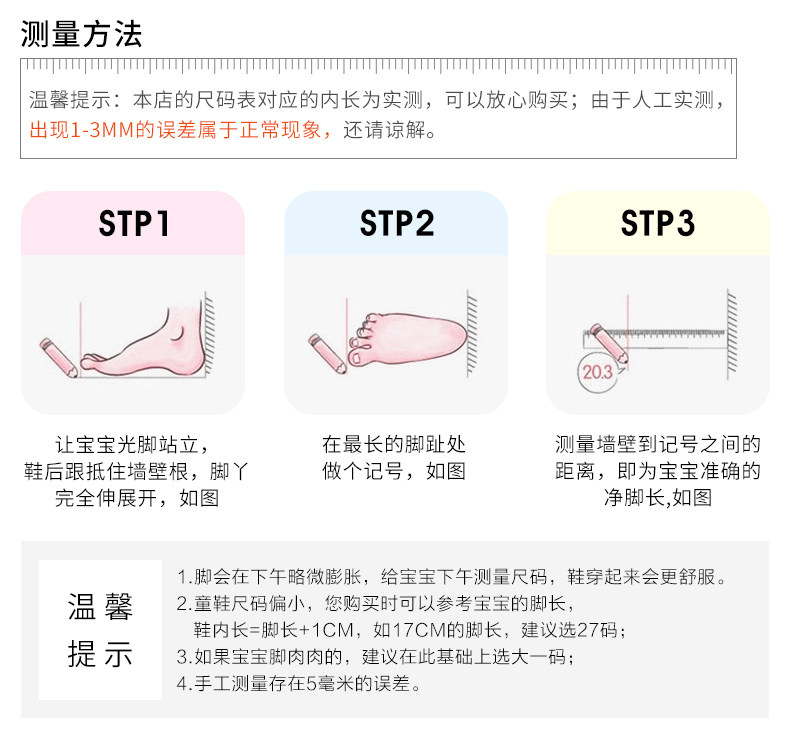 测量方法

温馨提示：本店的尺码表对应的内长为实测，可以放心购买；由于人工实测，出现1-3MM的误差属于正常现象，还请谅解。

STP1

让宝宝光脚站立，鞋后跟抵住墙壁根，脚丫完全伸展开，如图

STP2

在最长的脚趾处做个记号，如图

STP3

20.3

测量墙壁到记号之间的距离，即为宝宝准确的净脚长,如图

温馨提示

1.脚会在下午略微膨胀，给宝宝下午测量尺码，鞋穿起来会更舒服。
2.童鞋尺码偏小，您购买时可以参考宝宝的脚长，鞋内长=脚长+1CM，如17CM的脚长，建议选27码；
3.如果宝宝脚肉肉的，建议在此基础上选大一码；
4.手工测量存在5毫米的误差。