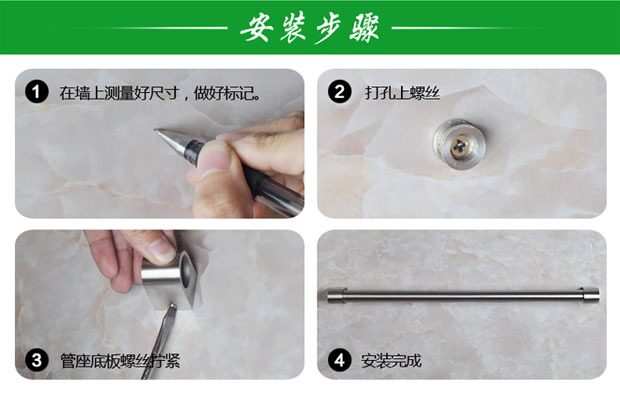 安装步骤

1 在墙上测量好尺寸，做好标记。

2 打孔上螺丝

3 管座底板螺丝拧紧

4 安装完成