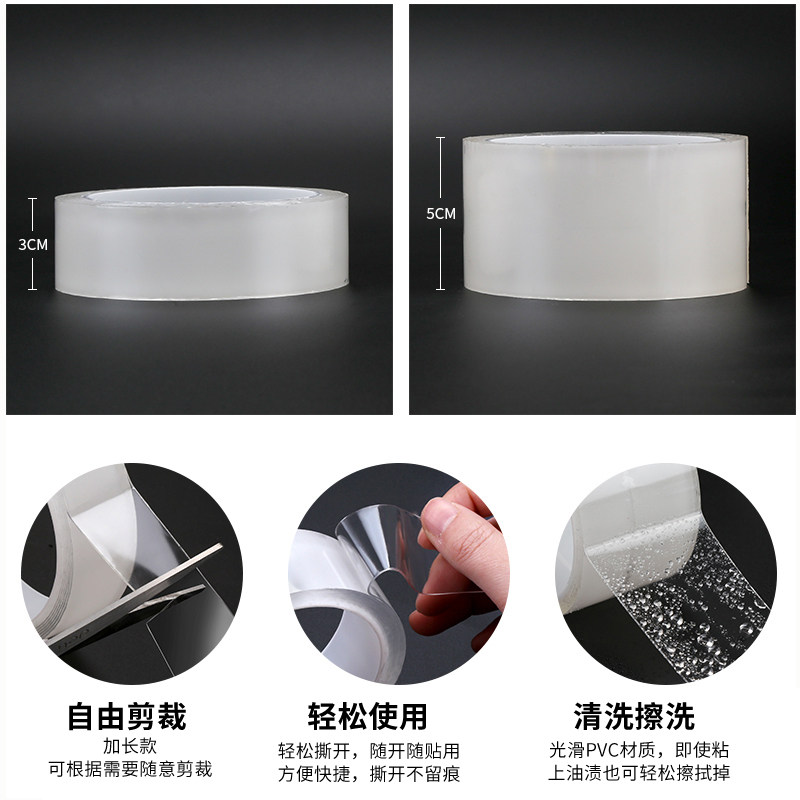 3CM

5CM

自由剪裁
加长款
可根据需要随意剪裁

轻松使用
轻松撕开，随开随贴用
方便快捷，撕开不留痕

清洗擦洗
光滑PVC材质，即使粘
上油渍也可轻松擦拭掉