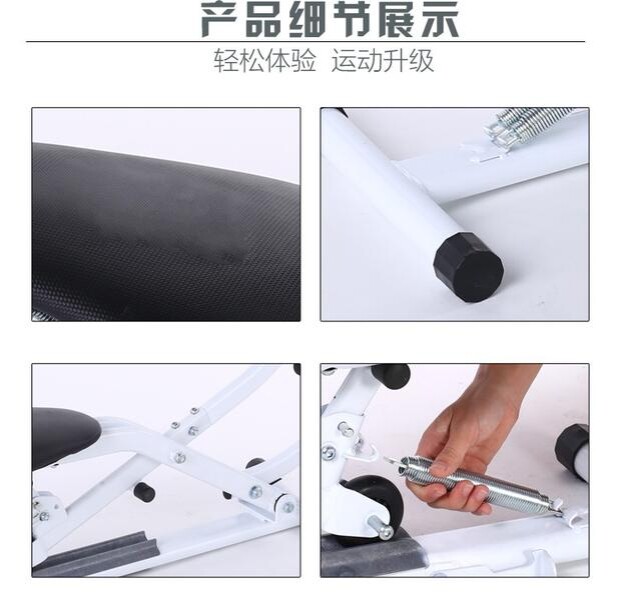 产品细节展示

轻松体验 运动升级