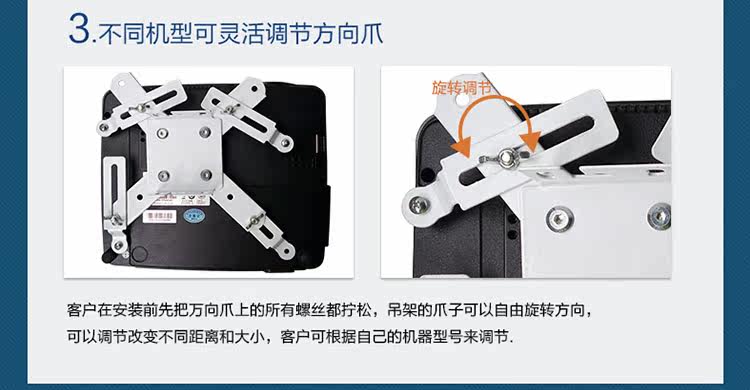 3.不同机型可灵活调节方向爪

旋转调节

客户在安装前先把万向爪上的所有螺丝都拧松，吊架的爪子可以自由旋转方向，可以调节改变不同距离和大小，客户可根据自己的机器型号来调节.