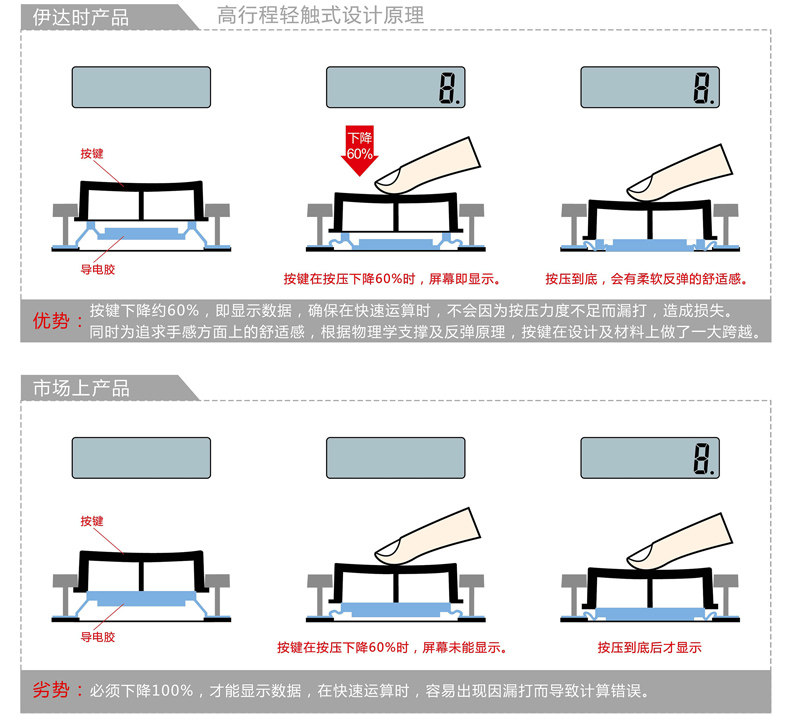 伊达时产品

高行程轻触式设计原理

8.

8.

按键

下降 60%

导电胶

按键在按压下降60%时，屏幕即显示。

按压到底，会有柔软反弹的舒适感。

优势：按键下降约60%，即显示数据，确保在快速运算时，不会因为按压力度不足而漏打，造成损失。同时为追求手感方面上的舒适感，根据物理学支撑及反弹原理，按键在设计及材料上做了一大跨越。

市场上产品

8.

按键

导电胶

按键在按压下降60%时，屏幕未能显示。

按压到底后才显示

劣势：必须下降100%，才能显示数据，在快速运算时，容易出现因漏打而导致计算错误。