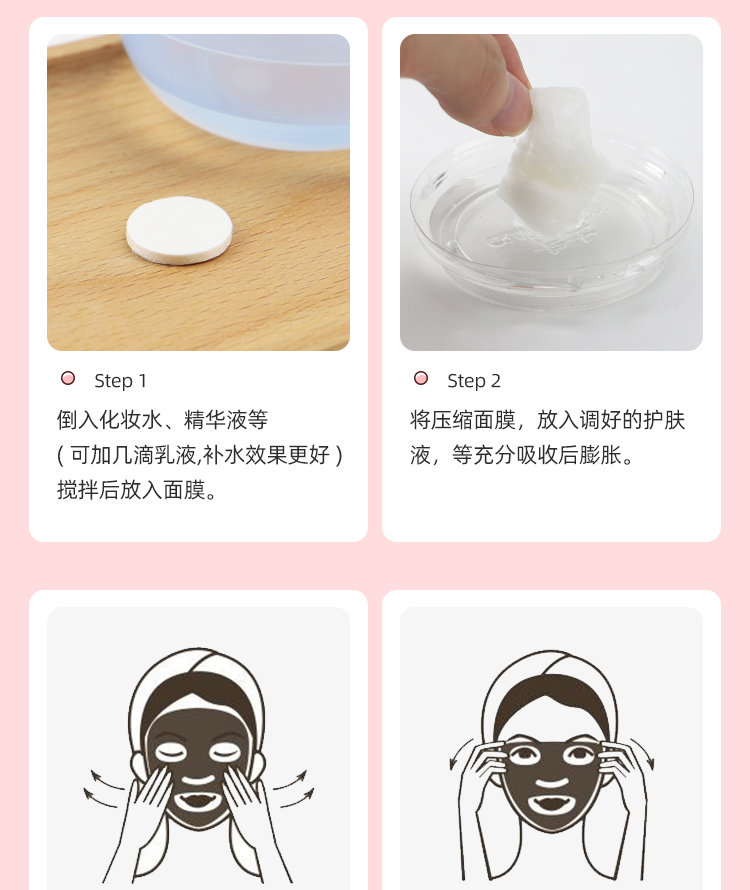 Step 1

倒入化妆水、精华液等
( 可加几滴乳液,补水效果更好 )
搅拌后放入面膜。

Step 2

将压缩面膜，放入调好的护肤液，等充分吸收后膨胀。