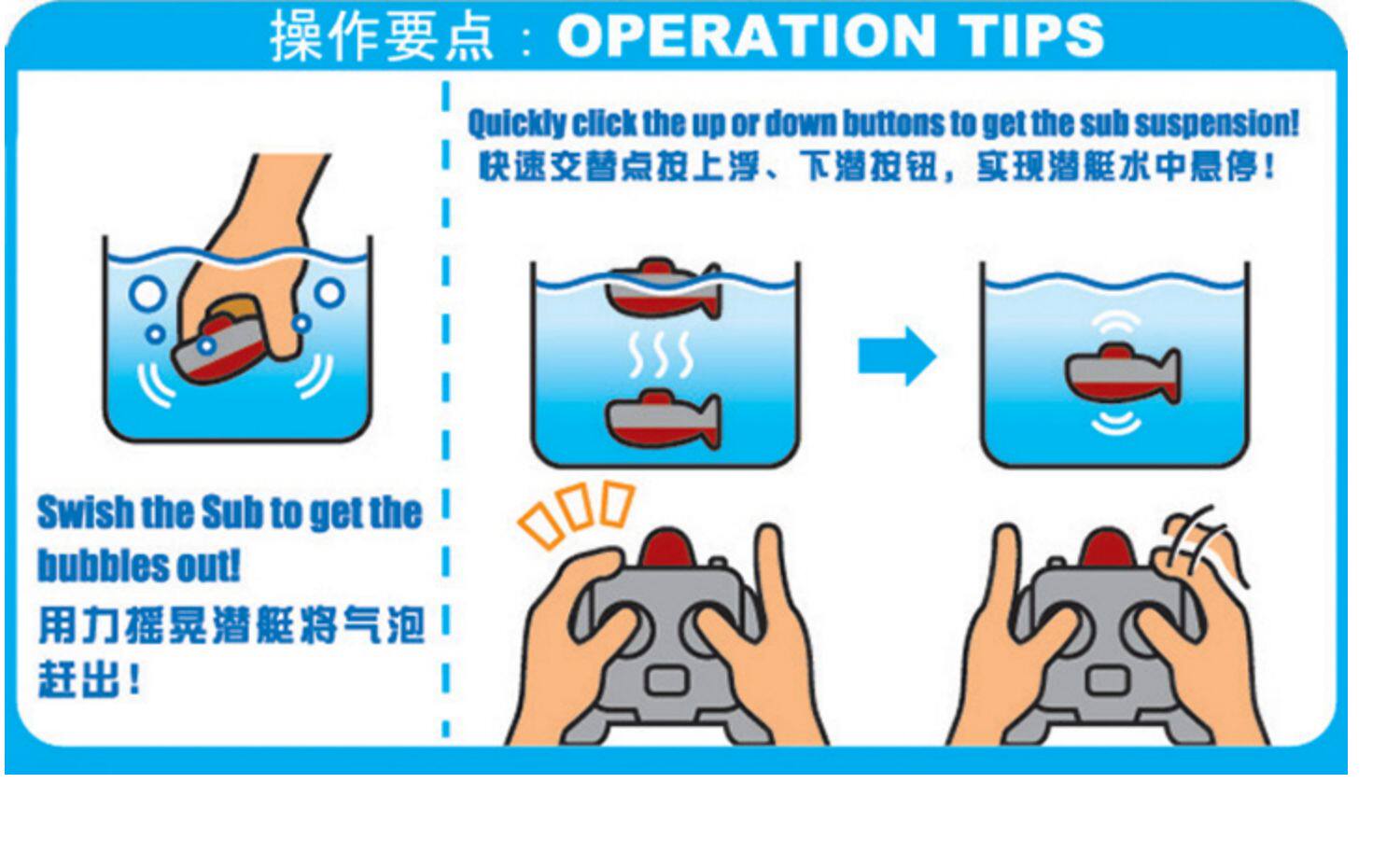 操作要点：OPERATION TIPS

Swish the Sub to get the bubbles out!
用力摇晃潜艇将气泡赶出！

Quickly click the up or down buttons to get the sub suspension!
快速交替点按上浮、下潜按钮，实现潜艇水中悬停！