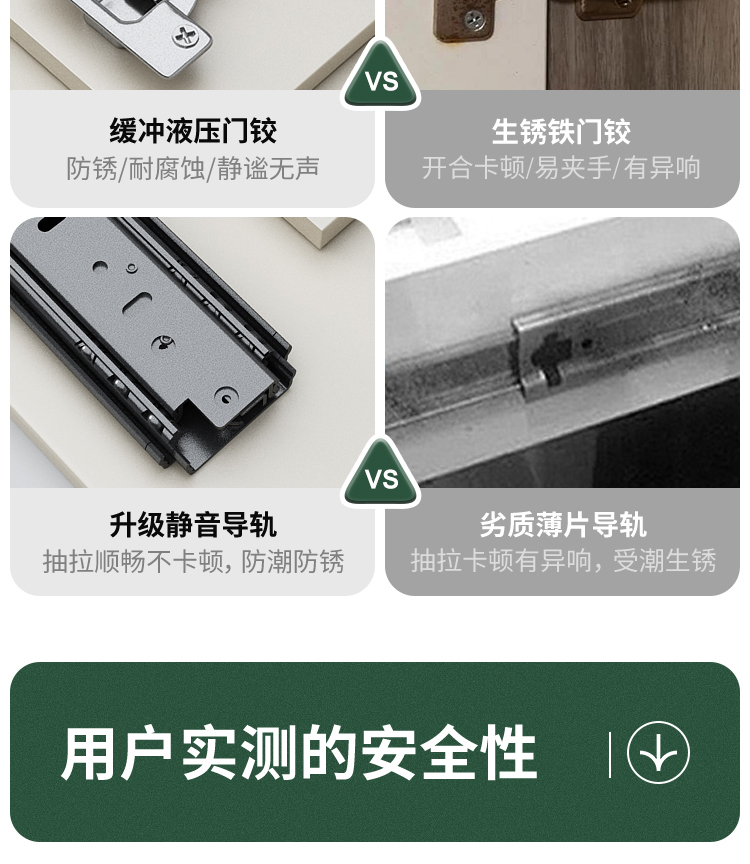 VS

缓冲液压门铰
防锈/耐腐蚀/静谧无声

生锈铁门铰
开合卡顿/易夹手/有异响

VS

升级静音导轨
抽拉顺畅不卡顿，防潮防锈

劣质薄片导轨
抽拉卡顿有异响，受潮生锈

用户实测的安全性