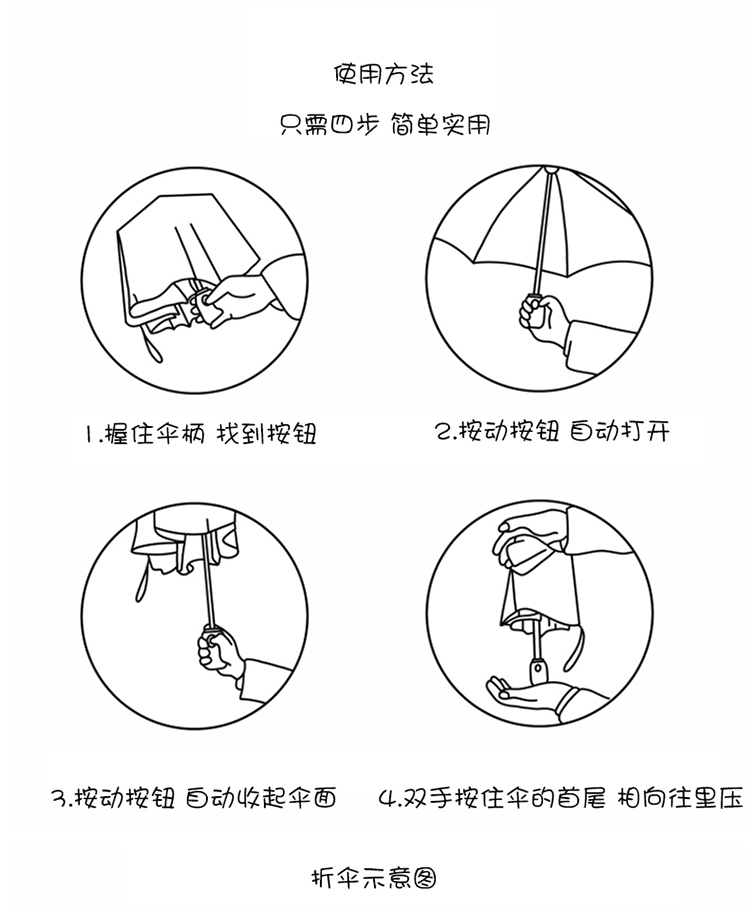 使用方法

只需四步 简单实用

1.握住伞柄 找到按钮

2.按动按钮 自动打开

3.按动按钮 自动收起伞面

4.双手按住伞的首尾 相向往里压

折伞示意图