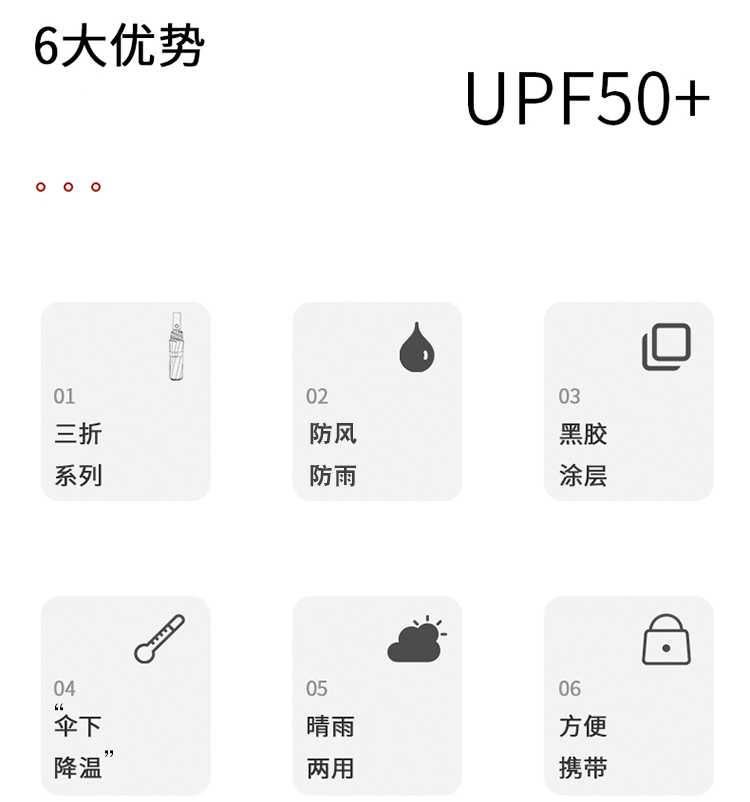 6大优势

UPF50+

01
三折
系列

02
防风
防雨

03
黑胶
涂层

04
“伞下
降温”

05
晴雨
两用

06
方便
携带