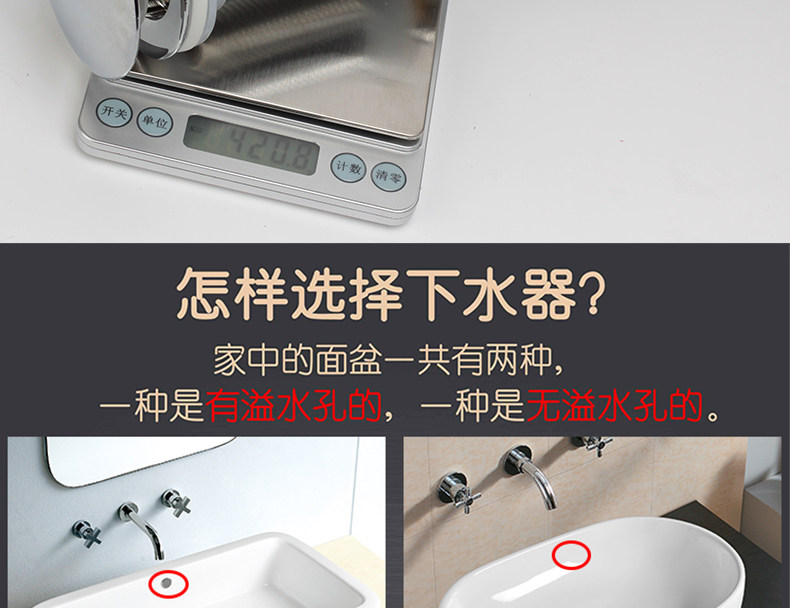 开关 单位 420.8 计数 清零

怎样选择下水器?

家中的面盆一共有两种,

一种是有溢水孔的,一种是无溢水孔的。