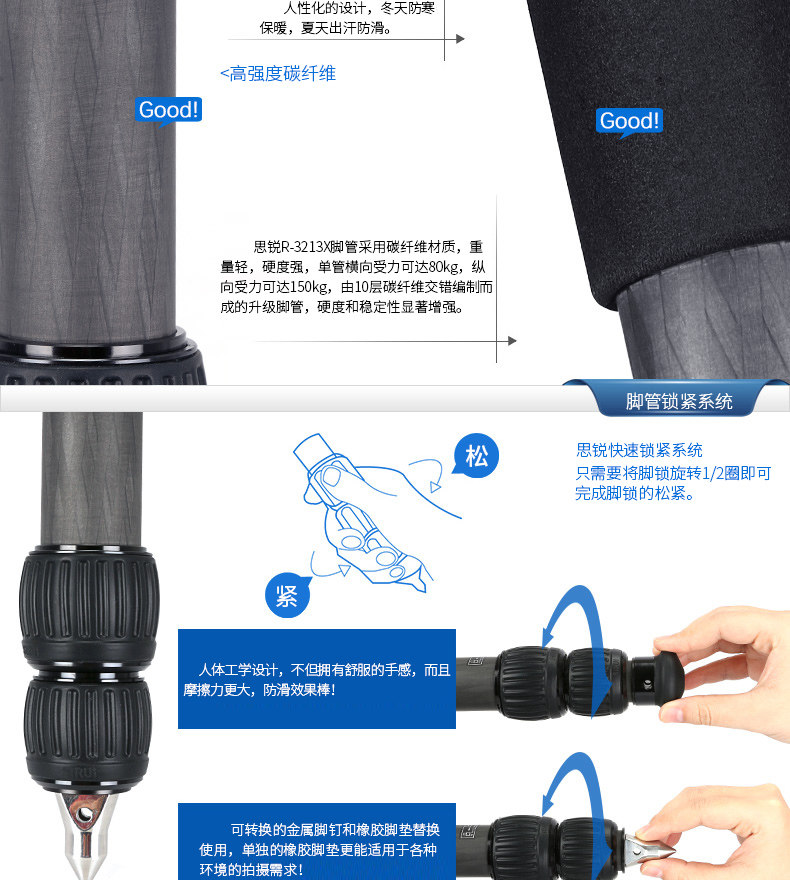 人性化的设计，冬天防寒保暖，夏天出汗防滑。

<高强度碳纤维

Good!

Good!

思锐R-3213X脚管采用碳纤维材质，重量轻，硬度强，单管横向受力可达80kg，纵向受力可达150kg，由10层碳纤维交错编制而成的升级脚管，硬度和稳定性显著增强。

脚管锁紧系统

松

紧

思锐快速锁紧系统
只需要将脚锁旋转1/2圈即可完成脚锁的松紧。

人体工学设计，不但拥有舒服的手感，而且摩擦力更大，防滑效果棒！

可转换的金属脚钉和橡胶脚垫替换使用，单独的橡胶脚垫更能适用于各种环境的拍摄需求！