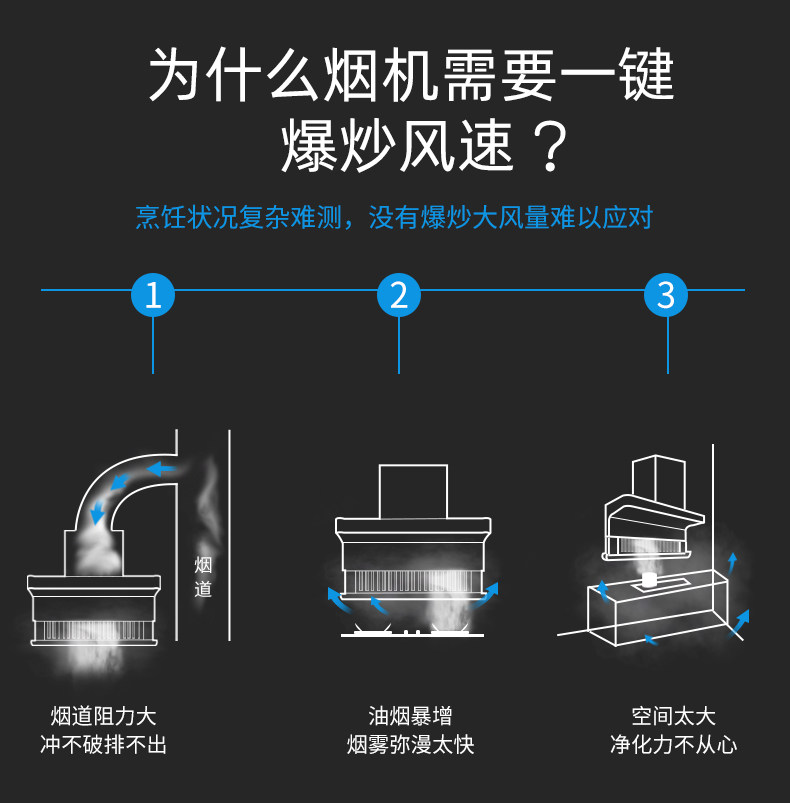 为什么烟机需要一键爆炒风速？

烹饪状况复杂难测，没有爆炒大风量难以应对

1

2

3

烟道

烟道阻力大
冲不破排不出

油烟暴增
烟雾弥漫太快

空间太大
净化力不从心