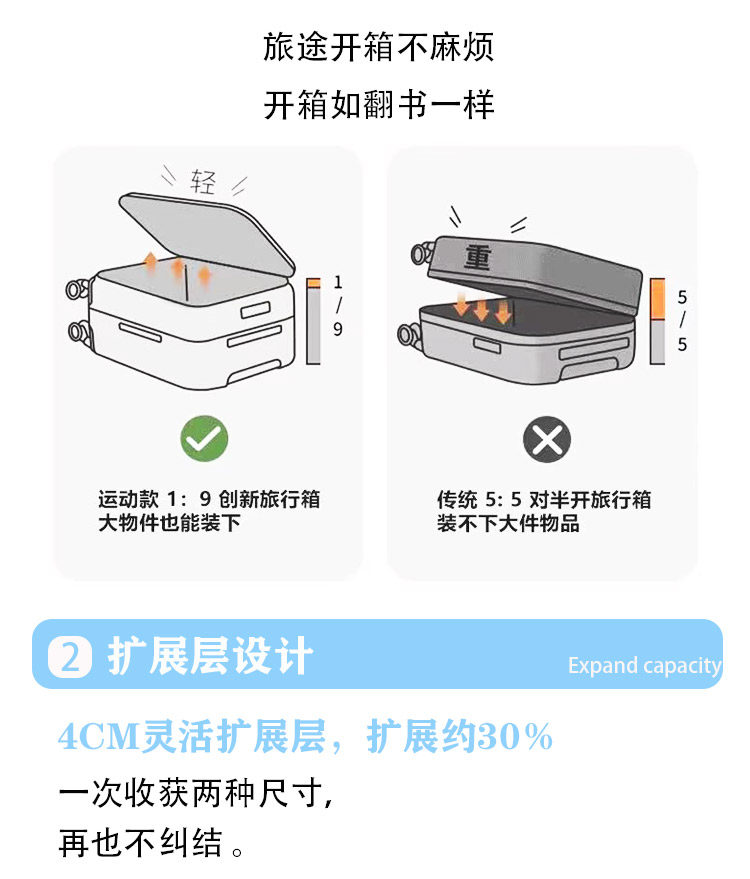 旅途开箱不麻烦

开箱如翻书一样

轻

1
/
9

运动款 1：9 创新旅行箱
大物件也能装下

重

5
/
5

传统 5：5 对半开旅行箱
装不下大件物品

2 扩展层设计

Expand capacity

4CM灵活扩展层，扩展约30%

一次收获两种尺寸，
再也不纠结。