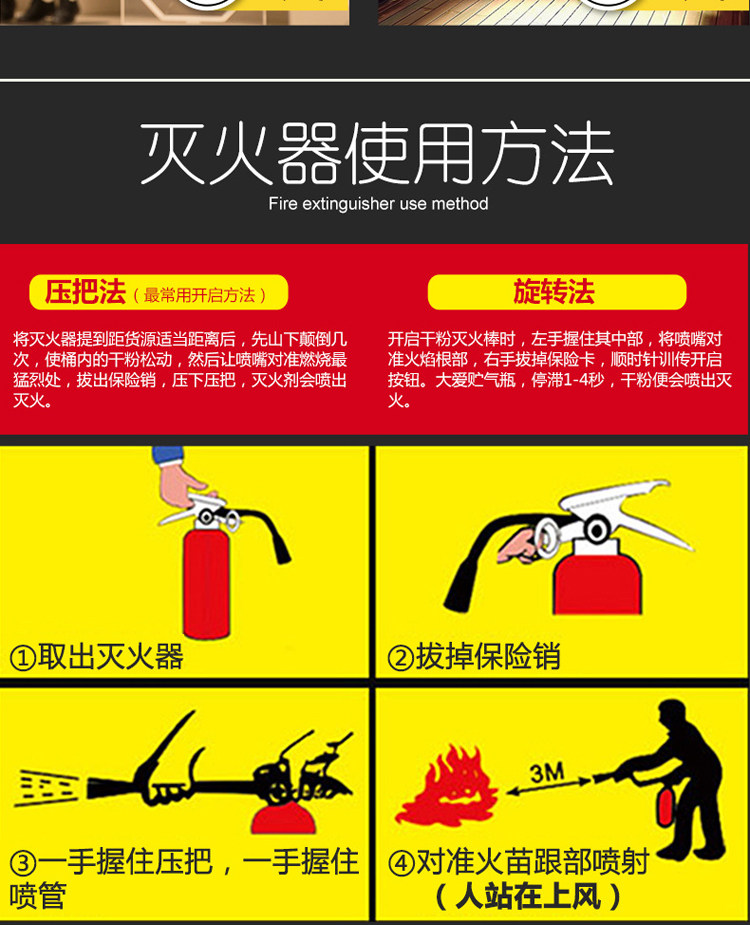 灭火器使用方法

Fire extinguisher use method

压把法（最常用开启方法）

将灭火器提到距货源适当距离后，先山下颠倒几次，使桶内的干粉松动，然后让喷嘴对准燃烧最猛烈处，拔出保险销，压下压把，灭火剂会喷出灭火。

旋转法

开启干粉灭火棒时，左手握住其中部，将喷嘴对准火焰根部，右手拔掉保险卡，顺时针训传开启按钮。大爱贮气瓶，停滞1-4秒，干粉便会喷出灭火。

①取出灭火器

②拔掉保险销

③一手握住压把，一手握住喷管

3M

④对准火苗跟部喷射（人站在上风）