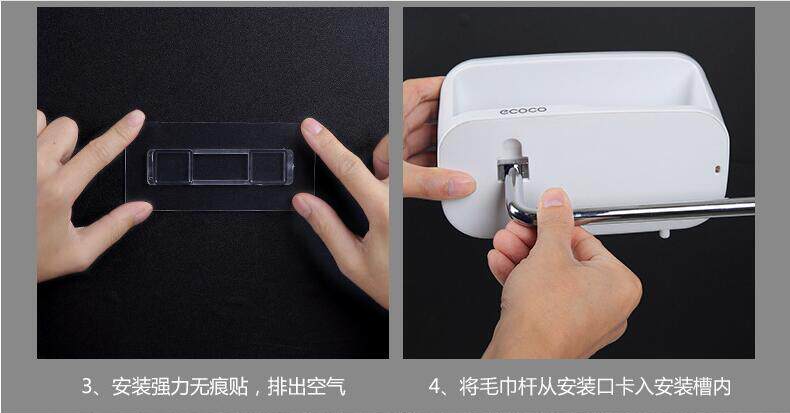 ecoco

3、安装强力无痕贴，排出空气

4、将毛巾杆从安装口卡入安装槽内