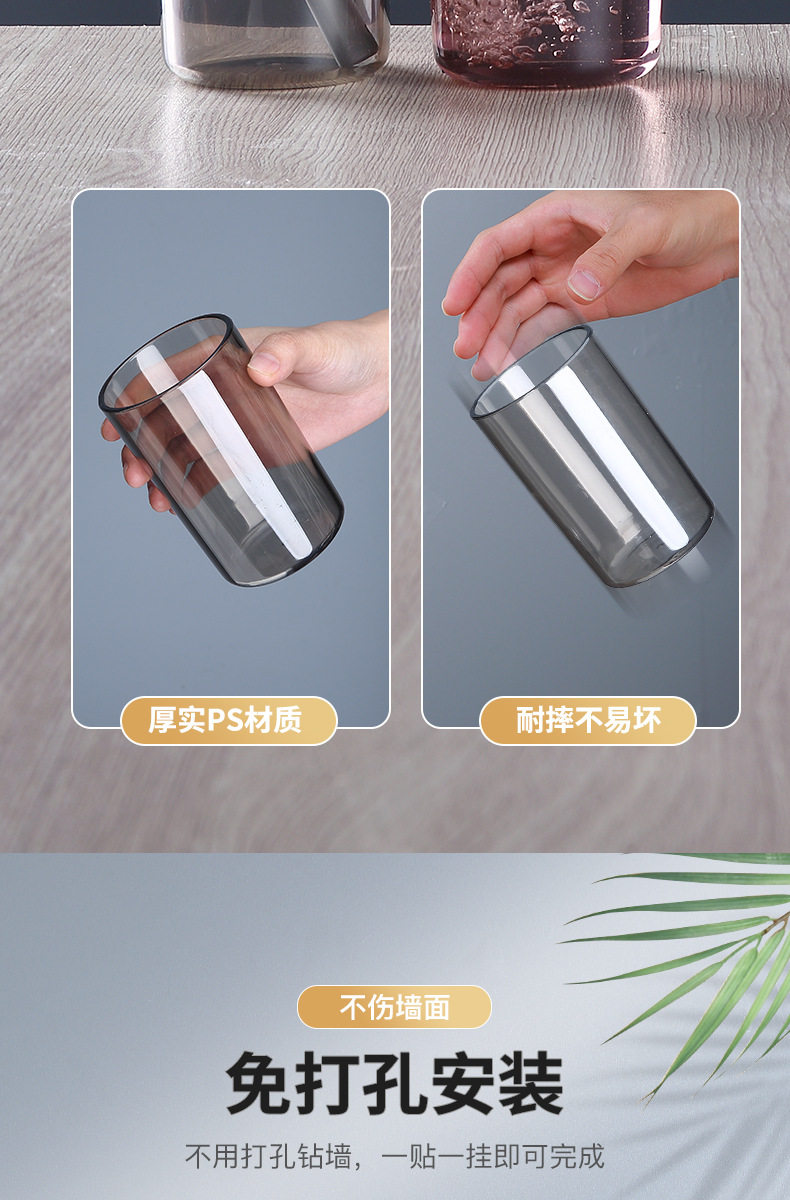 厚实PS材质

耐摔不易坏

不伤墙面

免打孔安装

不用打孔钻墙，一贴一挂即可完成