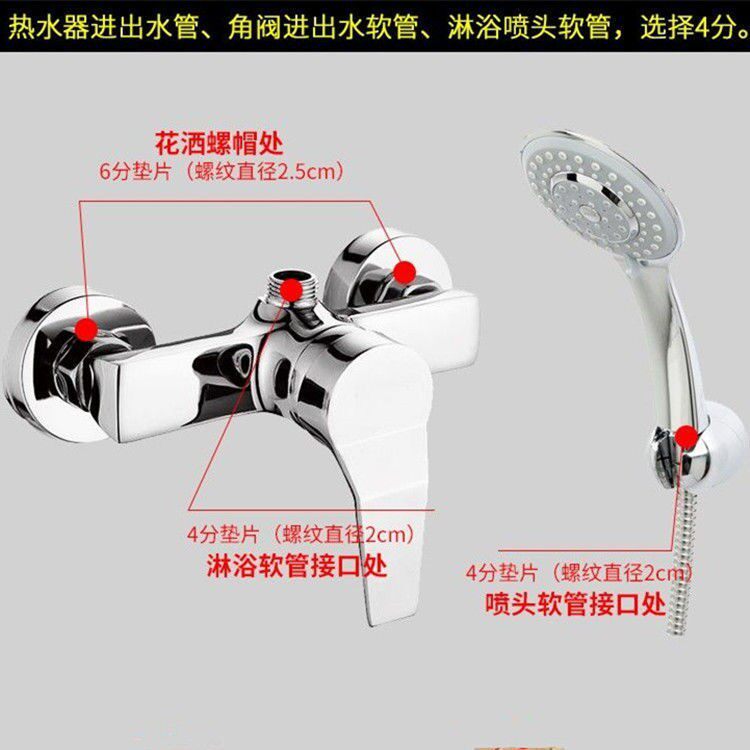 热水器进出水管、角阀进出水软管、淋浴喷头软管，选择4分。

花洒螺帽处
6分垫片（螺纹直径2.5cm）

4分垫片（螺纹直径2cm）
淋浴软管接口处

4分垫片（螺纹直径2cm）
喷头软管接口处