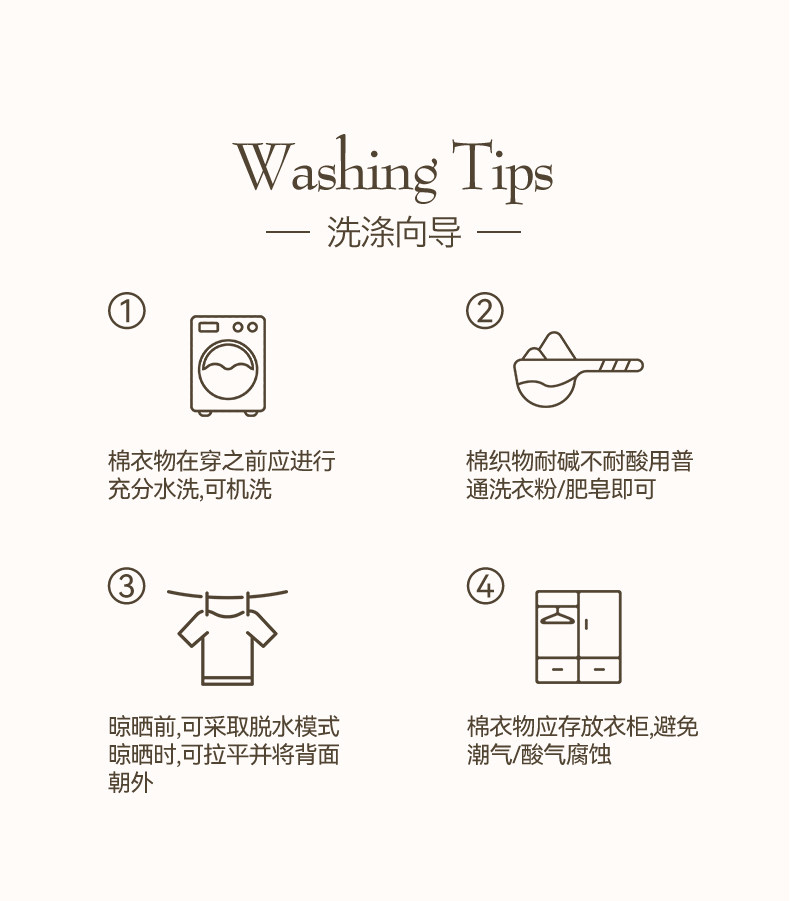 Washing Tips

— 洗涤向导 —

①

棉衣物在穿之前应进行充分水洗,可机洗

②

棉织物耐碱不耐酸用普通洗衣粉/肥皂即可

③

晾晒前,可采取脱水模式晾晒时,可拉平并将背面朝外

④

棉衣物应存放衣柜,避免潮气/酸气腐蚀