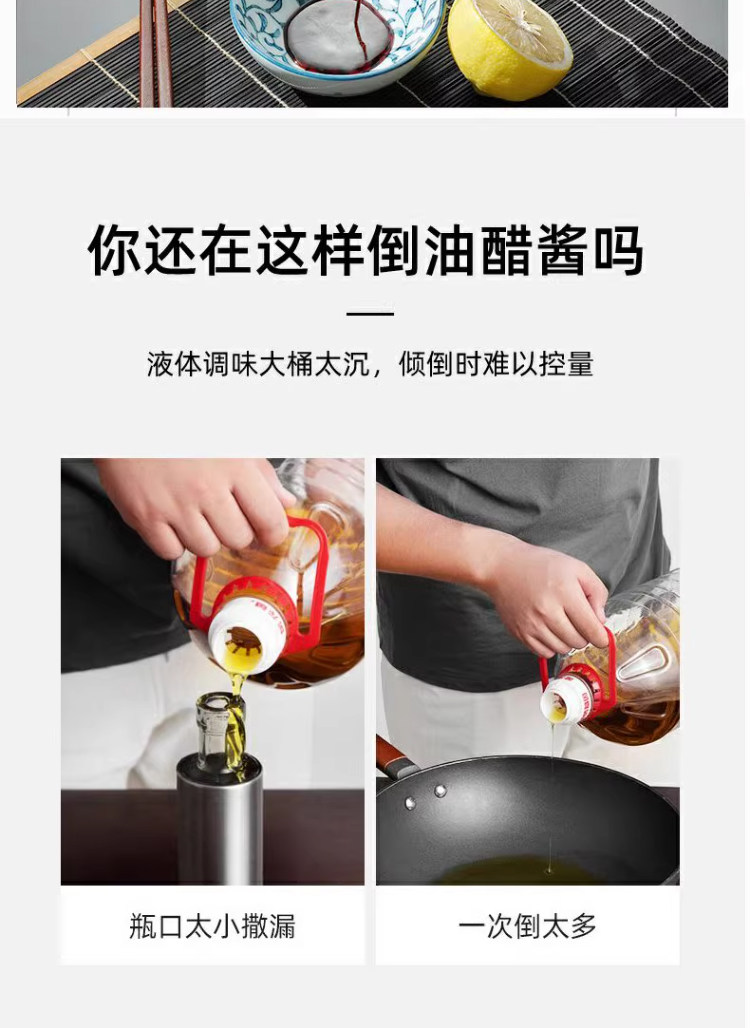 你还在这样倒油醋酱吗

液体调味大桶太沉，倾倒时难以控量

瓶口太小撒漏

一次倒太多