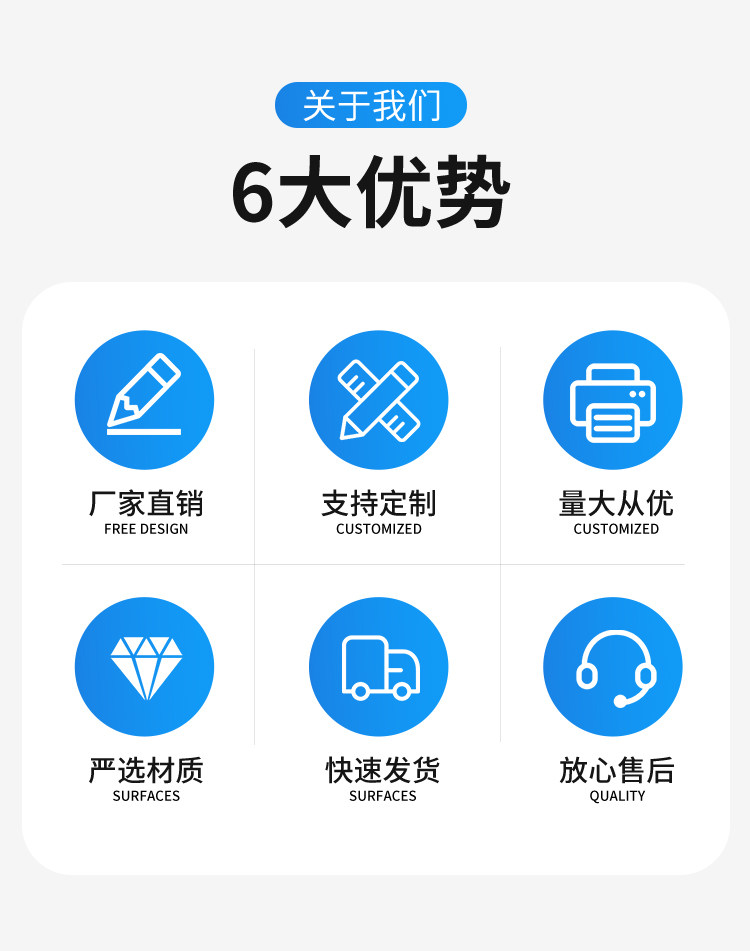 关于我们

6大优势

厂家直销
FREE DESIGN

支持定制
CUSTOMIZED

量大从优
CUSTOMIZED

严选材质
SURFACES

快速发货
SURFACES

放心售后
QUALITY