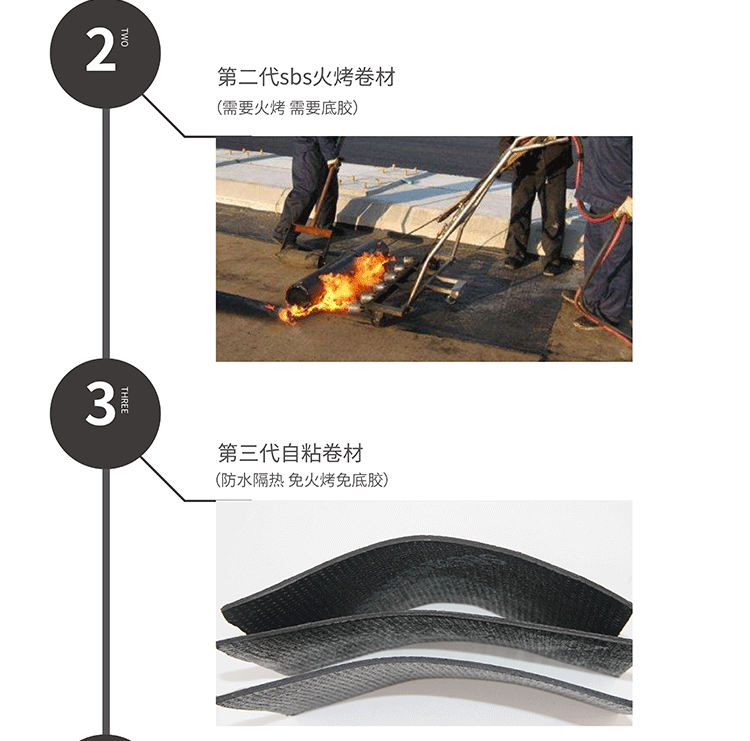 2 TWO

第二代sbs火烤卷材
(需要火烤 需要底胶)

3 THREE

第三代自粘卷材
(防水隔热 免火烤免底胶)