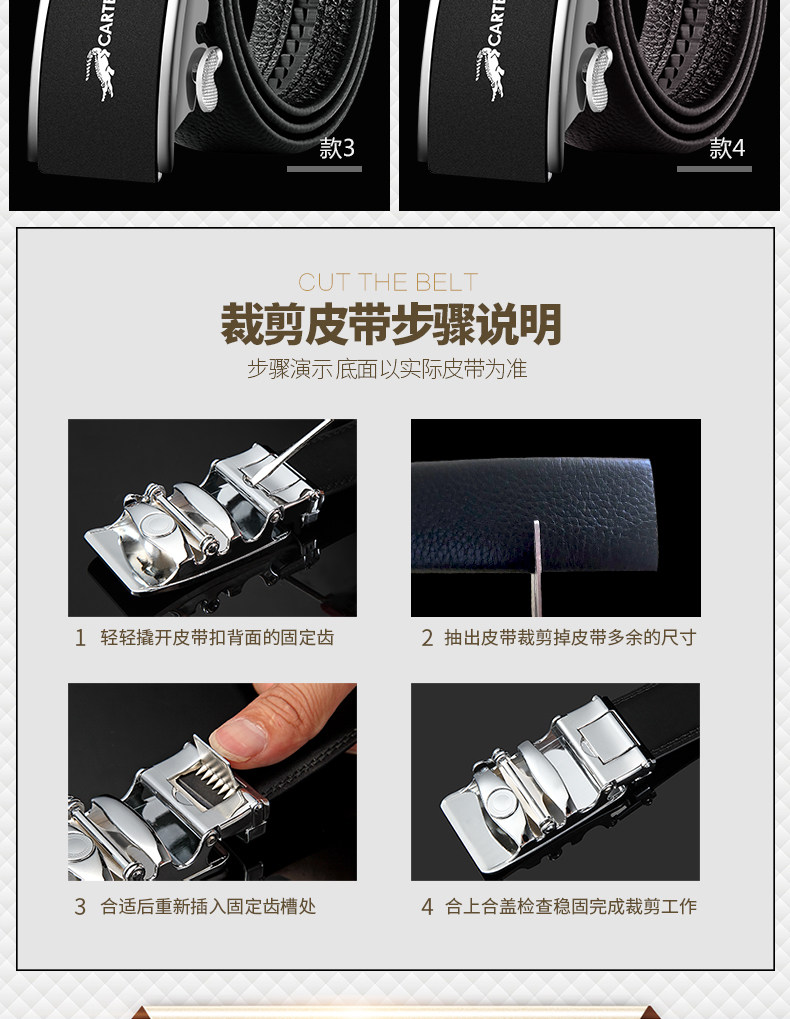 CARTE

款3

CARTE

款4

CUT THE BELT

裁剪皮带步骤说明

步骤演示 底面以实际皮带为准

1 轻轻撬开皮带扣背面的固定齿

2 抽出皮带裁剪掉皮带多余的尺寸

3 合适后重新插入固定齿槽处

4 合上合盖检查稳固完成裁剪工作