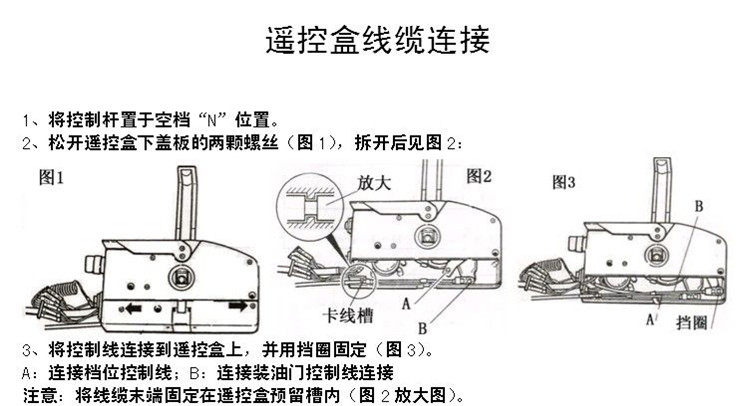 遥控盒线缆连接

1、将控制杆置于空档“N”位置。
2、松开遥控盒下盖板的两颗螺丝（图 1），拆开后见图 2：

图1

放大

图2

卡线槽

A

B

图3

B

A

挡圈

3、将控制线连接到遥控盒上，并用挡圈固定（图 3）。
A：连接档位控制线；B：连接装油门控制线连接
注意：将线缆末端固定在遥控盒预留槽内（图 2 放大图）。