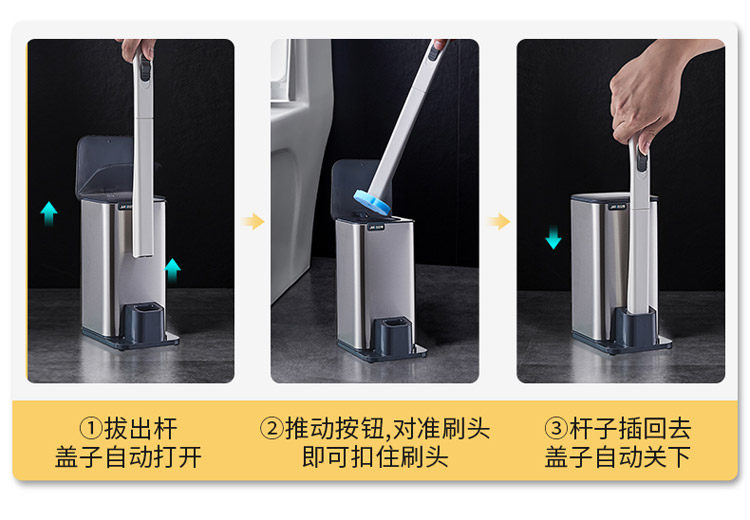 ①拔出杆
盖子自动打开

②推动按钮,对准刷头
即可扣住刷头

③杆子插回去
盖子自动关下