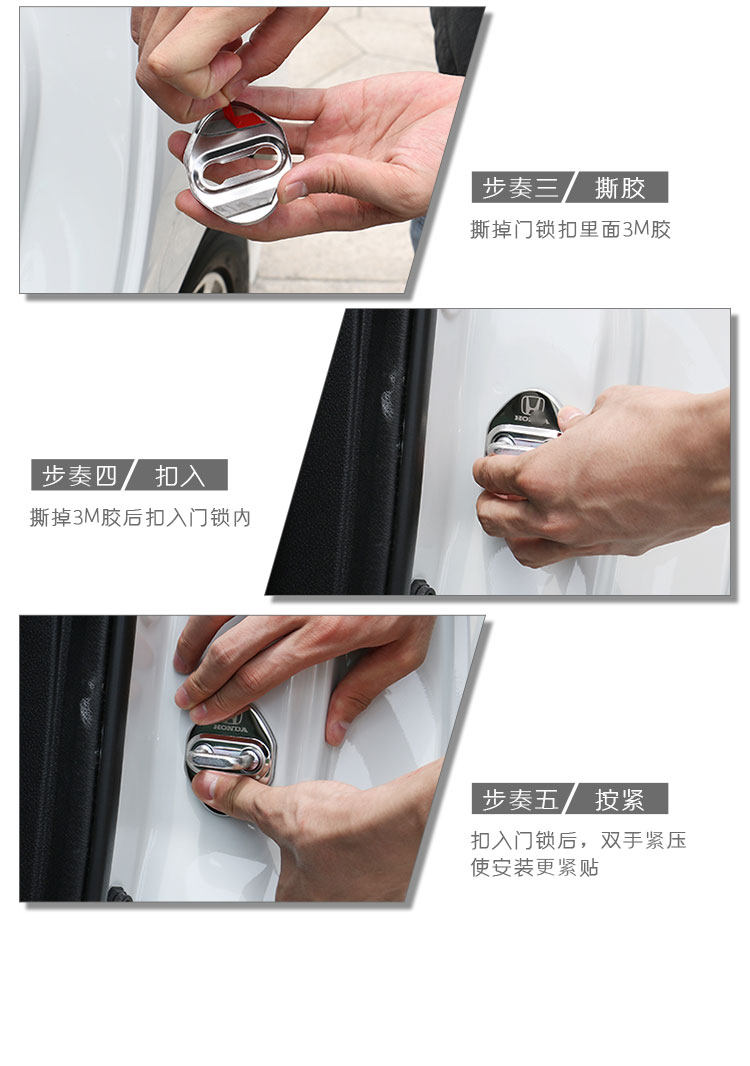 步奏三 撕胶

撕掉门锁扣里面3M胶

HONDA

步奏四 扣入

撕掉3M胶后扣入门锁内

HONDA

步奏五 按紧

扣入门锁后，双手紧压使安装更紧贴