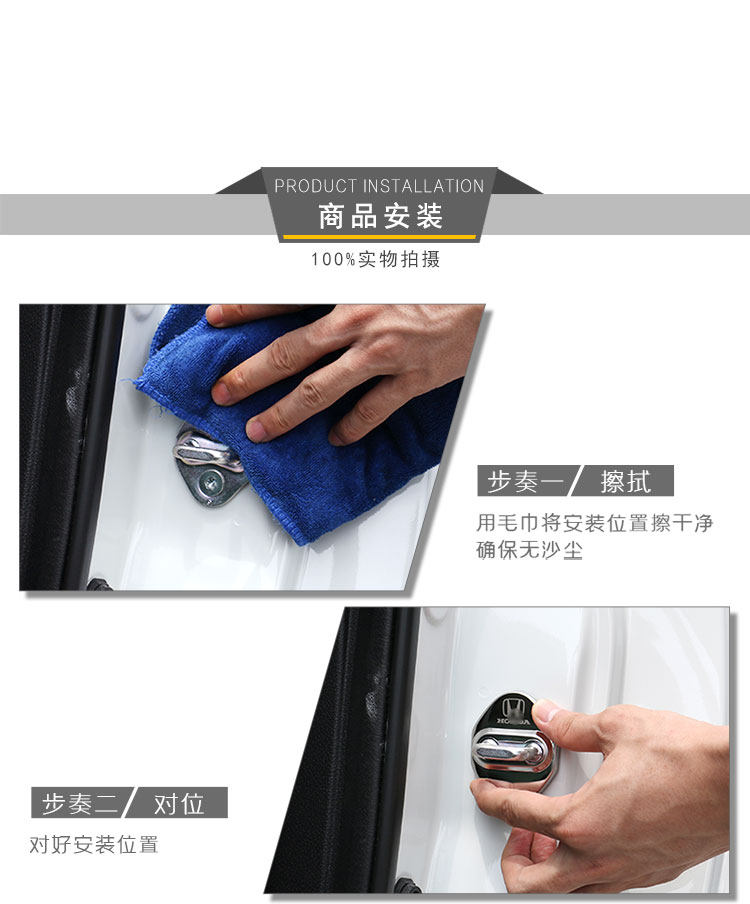 PRODUCT INSTALLATION
商品安装
100%实物拍摄

步奏一 擦拭
用毛巾将安装位置擦干净
确保无沙尘

HONDA

步奏二 对位
对好安装位置