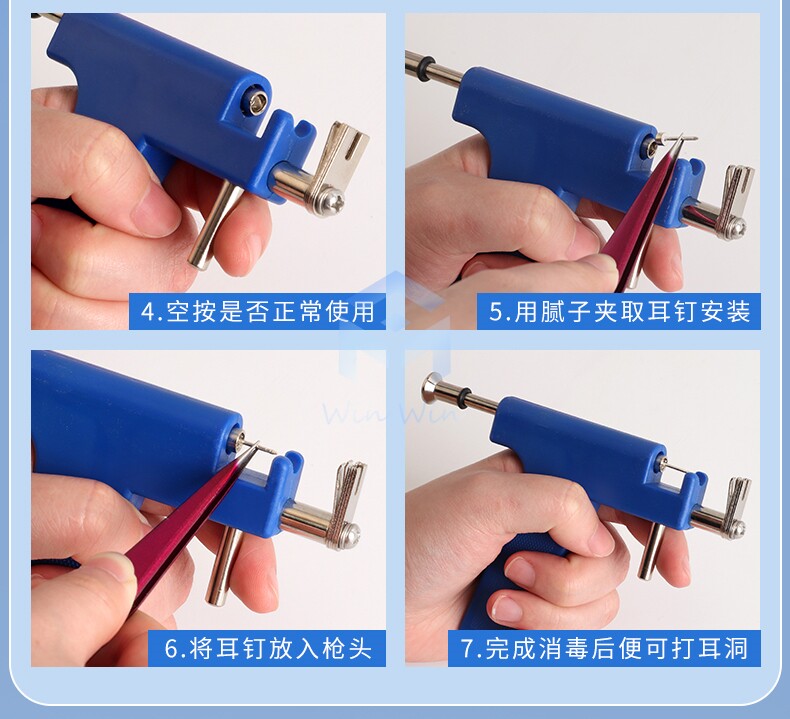 4.空按是否正常使用

5.用腻子夹取耳钉安装

Win Win

6.将耳钉放入枪头

7.完成消毒后便可打耳洞