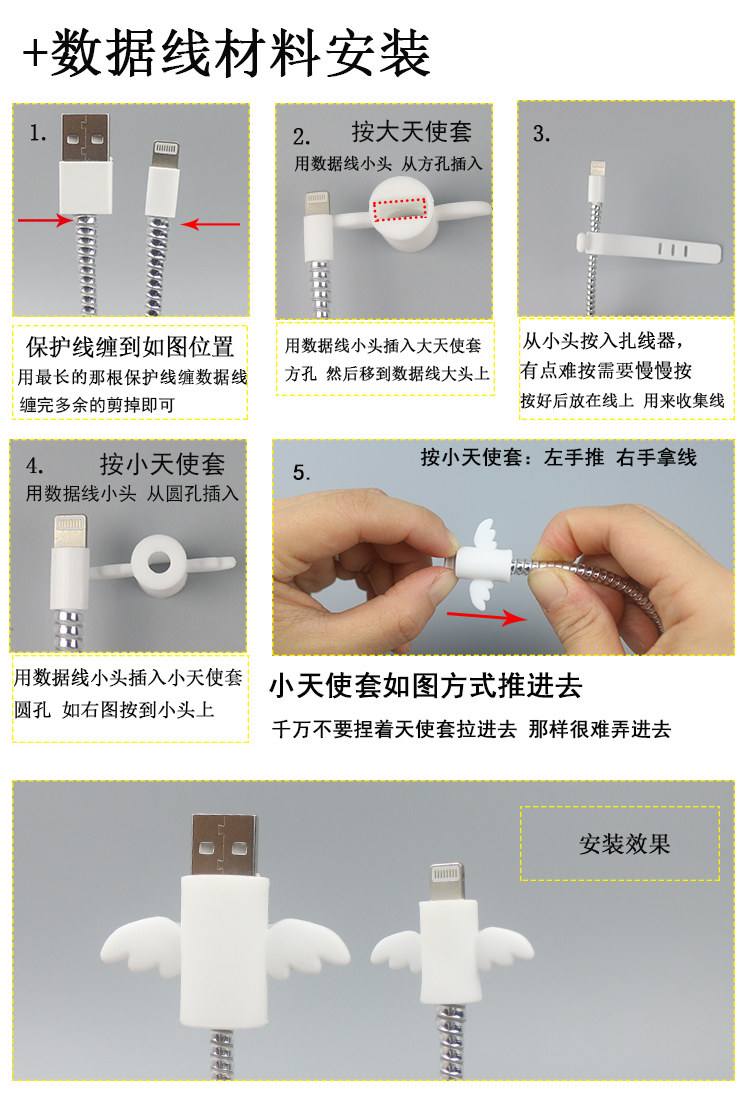 +数据线材料安装

1.

保护线缠到如图位置
用最长的那根保护线缠数据线
缠完多余的剪掉即可

2. 按大天使套
用数据线小头 从方孔插入

用数据线小头插入大天使套方孔 然后移到数据线大头上

3.

从小头按入扎线器，
有点难按需要慢慢按
按好后放在线上 用来收集线

4. 按小天使套
用数据线小头 从圆孔插入

用数据线小头插入小天使套圆孔 如右图按到小头上

5. 按小天使套：左手推 右手拿线

小天使套如图方式推进去
千万不要捏着天使套拉进去 那样很难弄进去

安装效果