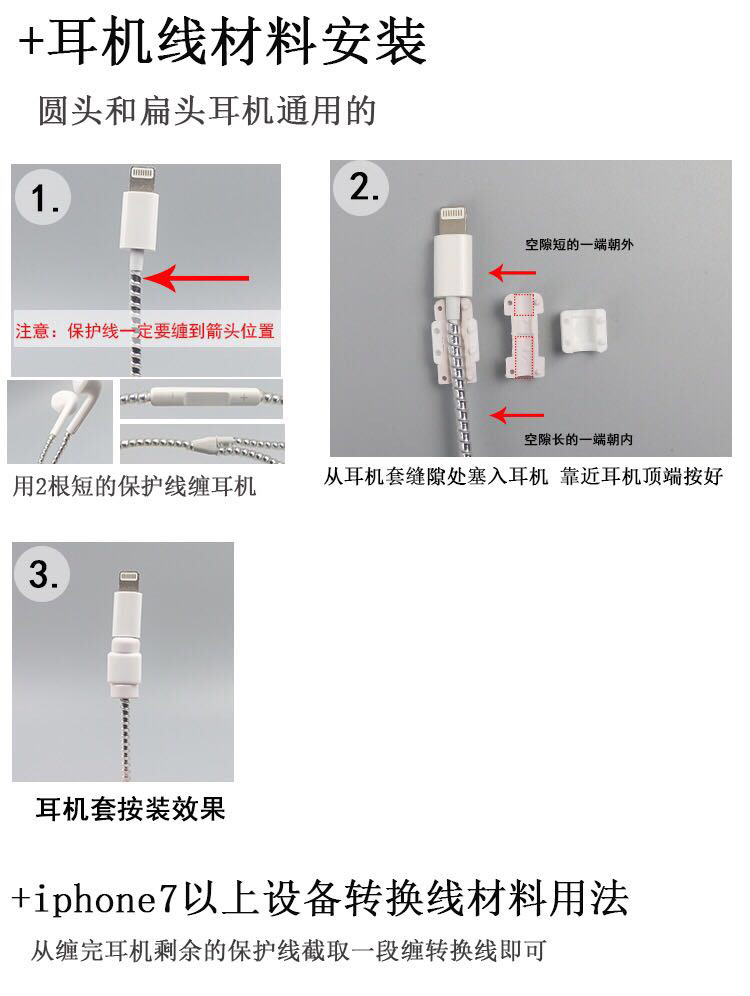 +耳机线材料安装

圆头和扁头耳机通用的

1.

注意：保护线一定要缠到箭头位置

用2根短的保护线缠耳机

2.

空隙短的一端朝外

空隙长的一端朝内

从耳机套缝隙处塞入耳机 靠近耳机顶端按好

3.

耳机套按装效果

+iphone7以上设备转换线材料用法

从缠完耳机剩余的保护线截取一段缠转换线即可