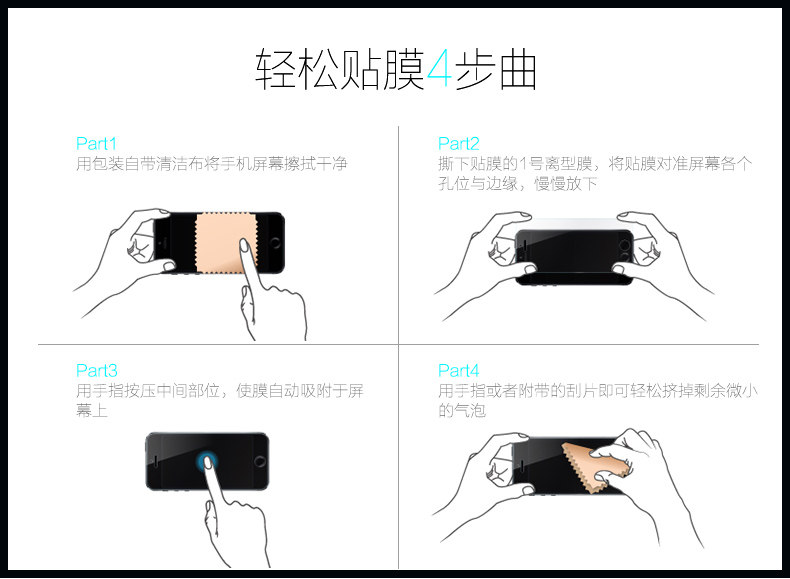 轻松贴膜4步曲

Part1
用包装自带清洁布将手机屏幕擦拭干净

Part2
撕下贴膜的1号离型膜，将贴膜对准屏幕各个孔位与边缘，慢慢放下

Part3
用手指按压中间部位，使膜自动吸附于屏幕上

Part4
用手指或者附带的刮片即可轻松挤掉剩余微小的气泡