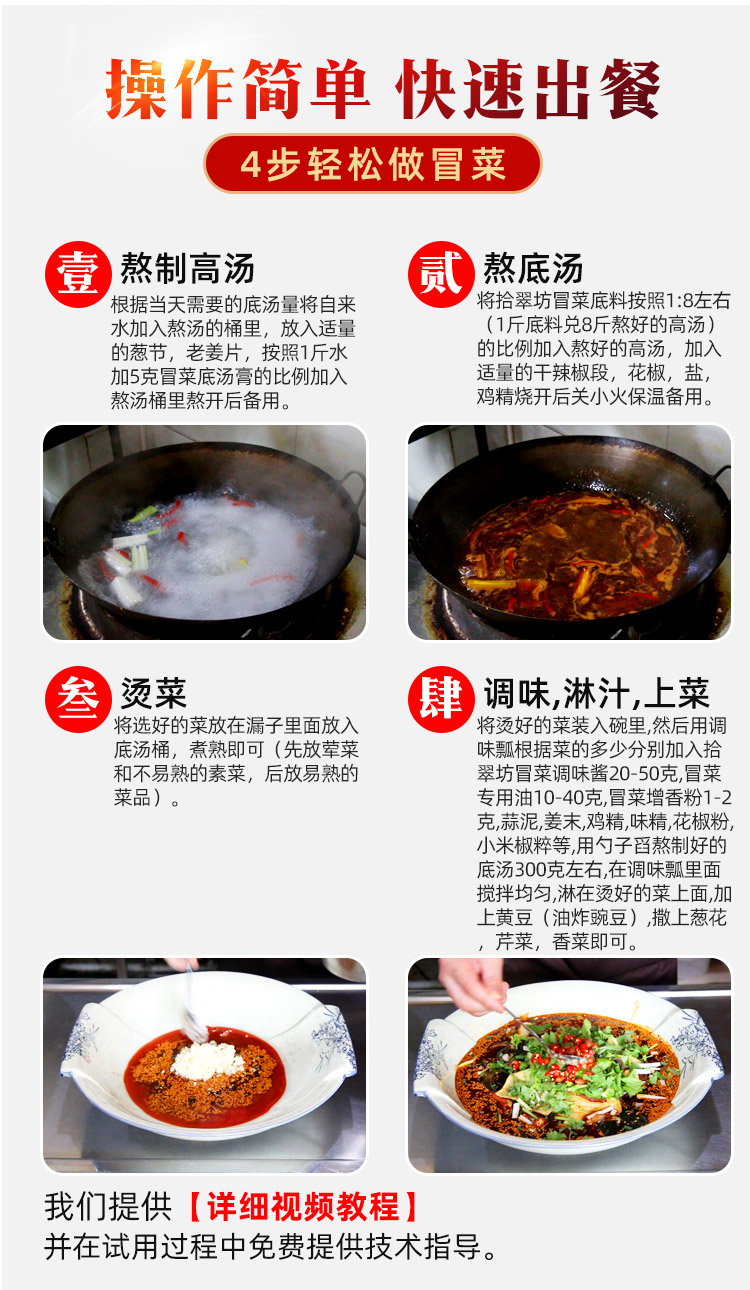 操作简单 快速出餐

4步轻松做冒菜

壹 熬制高汤

根据当天需要的底汤量将自来水加入熬汤的桶里，放入适量的葱节，老姜片，按照1斤水加5克冒菜底汤膏的比例加入熬汤桶里熬开后备用。

贰 熬底汤

将拾翠坊冒菜底料按照1:8左右（1斤底料兑8斤熬好的高汤）的比例加入熬好的高汤，加入适量的干辣椒段，花椒，盐，鸡精烧开后关小火保温备用。

叁 烫菜

将选好的菜放在漏子里面放入底汤桶，煮熟即可（先放荤菜和不易熟的素菜，后放易熟的菜品）。

肆 调味,淋汁,上菜

将烫好的菜装入碗里,然后用调味瓢根据菜的多少分别加入拾翠坊冒菜调味酱20-50克,冒菜专用油10-40克,冒菜增香粉1-2克,蒜泥,姜末,鸡精,味精,花椒粉,小米椒粹等,用勺子舀熬制好的底汤300克左右,在调味瓢里面搅拌均匀,淋在烫好的菜上面,加上黄豆（油炸豌豆）,撒上葱花，芹菜，香菜即可。

我们提供【详细视频教程】
并在试用过程中免费提供技术指导。