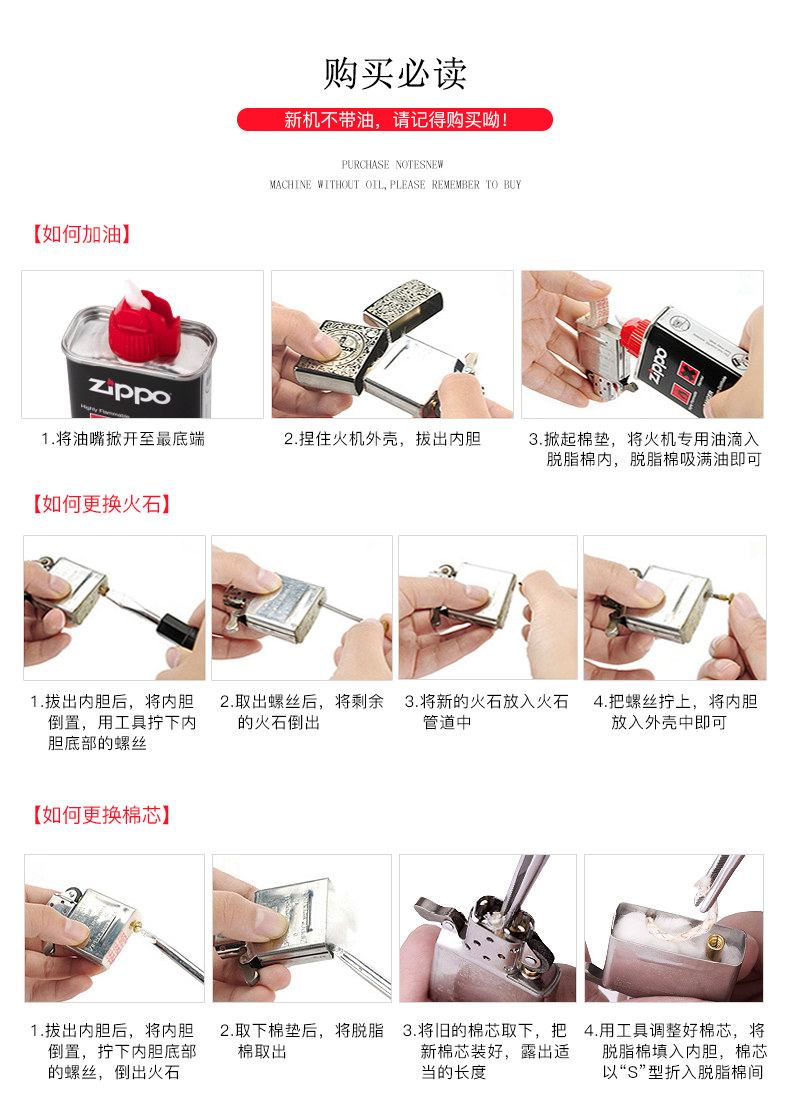 购买必读

新机不带油，请记得购买呦！

PURCHASE NOTESNEW
MACHINE WITHOUT OIL,PLEASE REMEMBER TO BUY

【如何加油】

1.将油嘴掀开至最底端

2.捏住火机外壳，拔出内胆

3.掀起棉垫，将火机专用油滴入脱脂棉内，脱脂棉吸满油即可

【如何更换火石】

1.拔出内胆后，将内胆倒置，用工具拧下内胆底部的螺丝

2.取出螺丝后，将剩余的火石倒出

3.将新的火石放入火石管道中

4.把螺丝拧上，将内胆放入外壳中即可

【如何更换棉芯】

1.拔出内胆后，将内胆倒置，拧下内胆底部的螺丝，倒出火石

2.取下棉垫后，将脱脂棉取出

3.将旧的棉芯取下，把新棉芯装好，露出适当的长度

4.用工具调整好棉芯，将脱脂棉填入内胆，棉芯以“S”型折入脱脂棉间