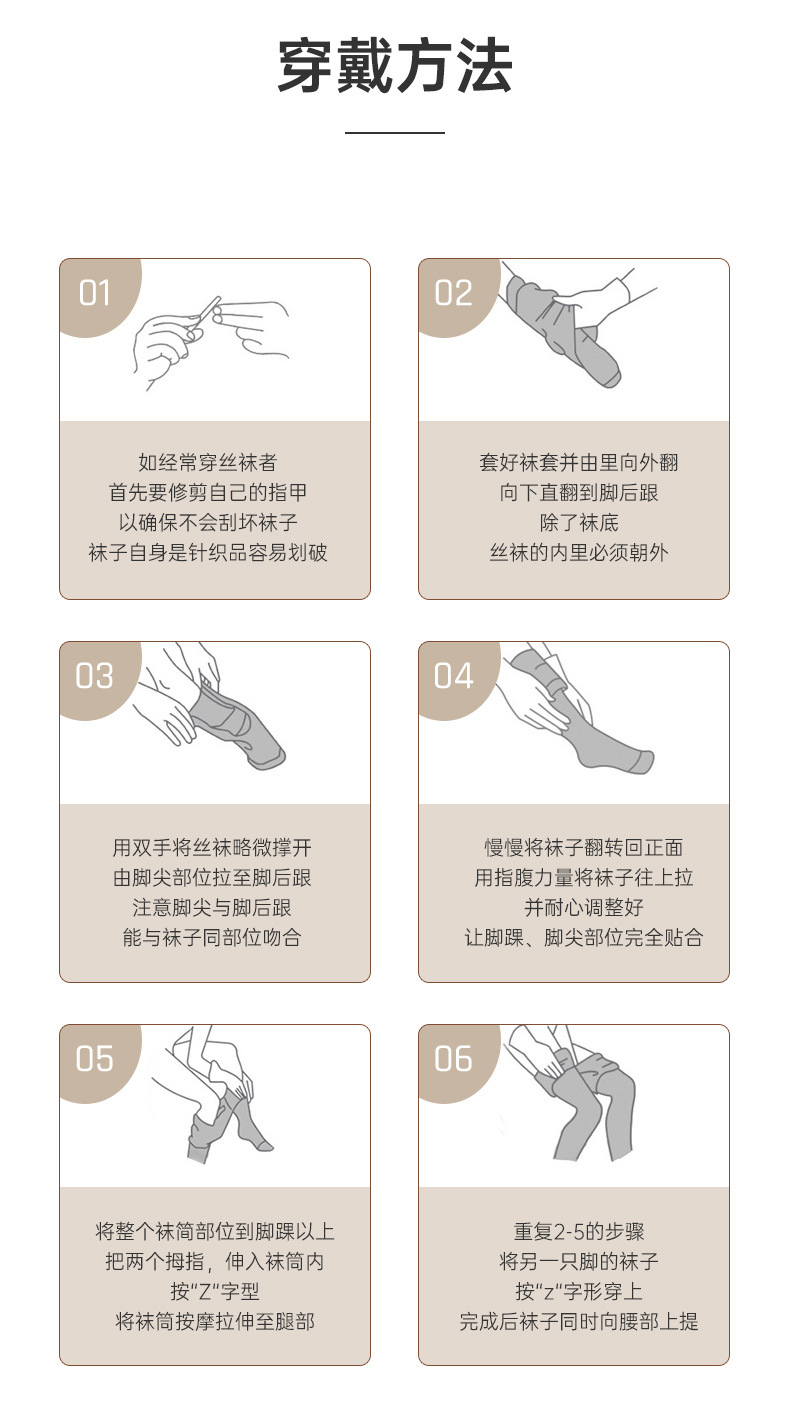 穿戴方法

01

如经常穿丝袜者
首先要修剪自己的指甲
以确保不会刮坏袜子
袜子自身是针织品容易划破

02

套好袜套并由里向外翻
向下直翻到脚后跟
除了袜底
丝袜的内里必须朝外

03

用双手将丝袜略微撑开
由脚尖部位拉至脚后跟
注意脚尖与脚后跟
能与袜子同部位吻合

04

慢慢将袜子翻转回正面
用指腹力量将袜子往上拉
并耐心调整好
让脚踝、脚尖部位完全贴合

05

将整个袜筒部位到脚踝以上
把两个拇指，伸入袜筒内
按"Z"字型
将袜筒按摩拉伸至腿部

06

重复2-5的步骤
将另一只脚的袜子
按"z"字形穿上
完成后袜子同时向腰部上提