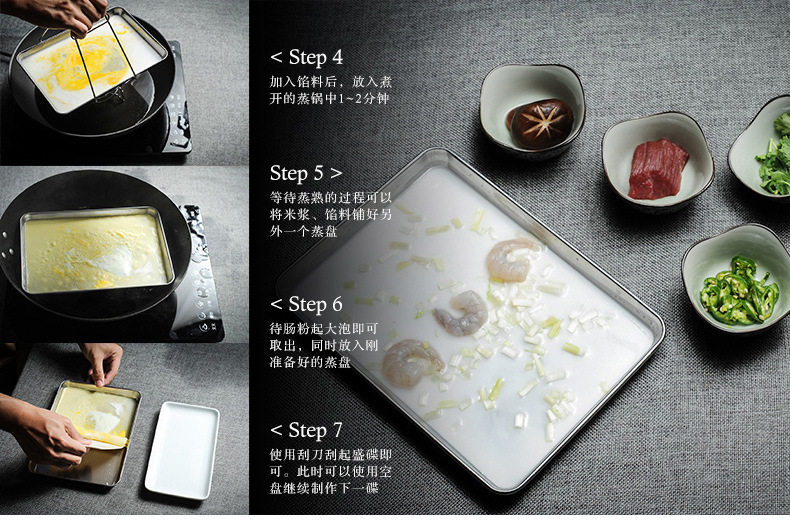 < Step 4
加入馅料后，放入煮开的蒸锅中1~2分钟

Step 5 >
等待蒸熟的过程可以将米浆、馅料铺好另外一个蒸盘

< Step 6
待肠粉起大泡即可取出，同时放入刚准备好的蒸盘

< Step 7
使用刮刀刮起盛碟即可。此时可以使用空盘继续制作下一碟