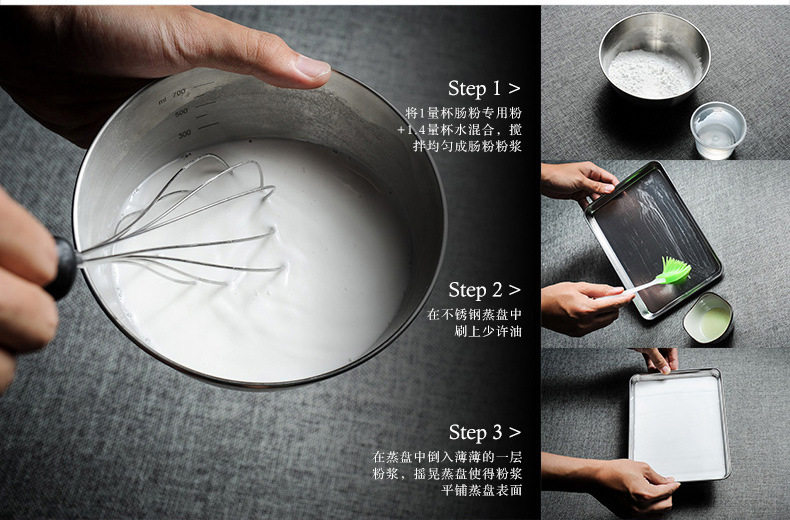 ml 700
500
300

Step 1 >
将1量杯肠粉专用粉+1.4量杯水混合，搅拌均匀成肠粉粉浆

Step 2 >
在不锈钢蒸盘中刷上少许油

Step 3 >
在蒸盘中倒入薄薄的一层粉浆，摇晃蒸盘使得粉浆平铺蒸盘表面