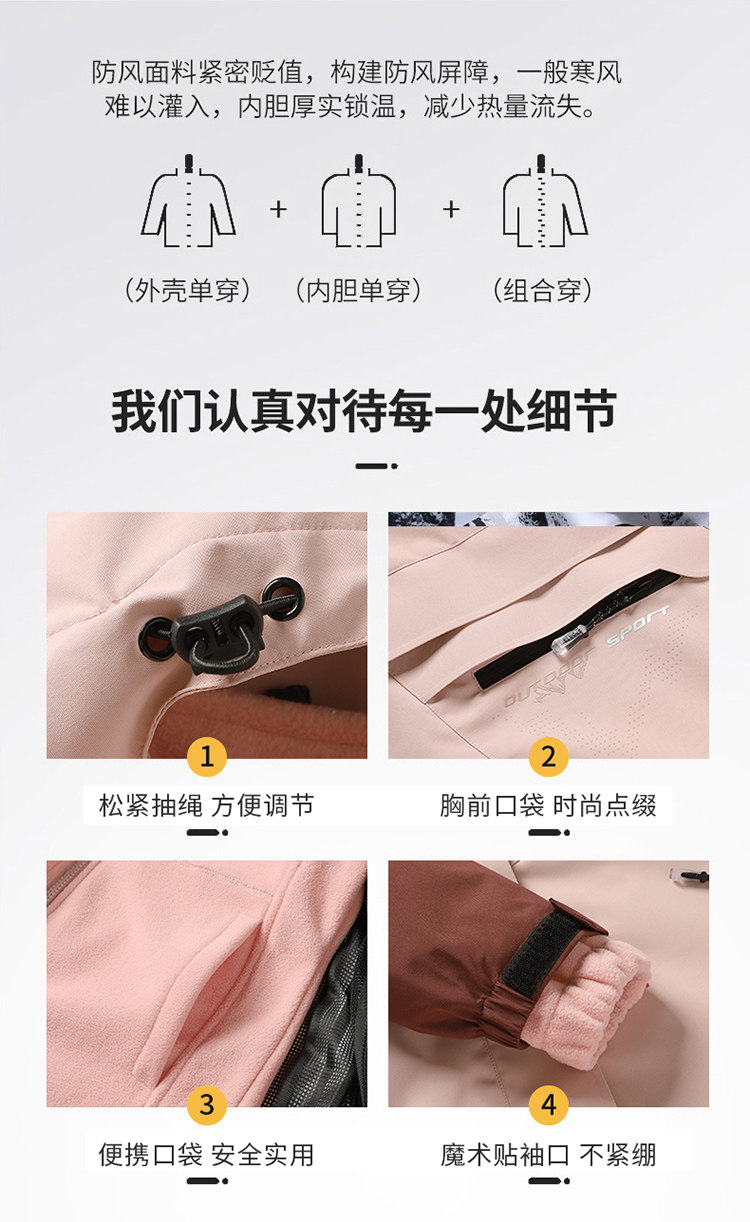 防风面料紧密贬值，构建防风屏障，一般寒风难以灌入，内胆厚实锁温，减少热量流失。

+ +

（外壳单穿） （内胆单穿） （组合穿）

我们认真对待每一处细节

OUTDOOR SPORT

1
松紧抽绳 方便调节

2
胸前口袋 时尚点缀

3
便携口袋 安全实用

4
魔术贴袖口 不紧绷